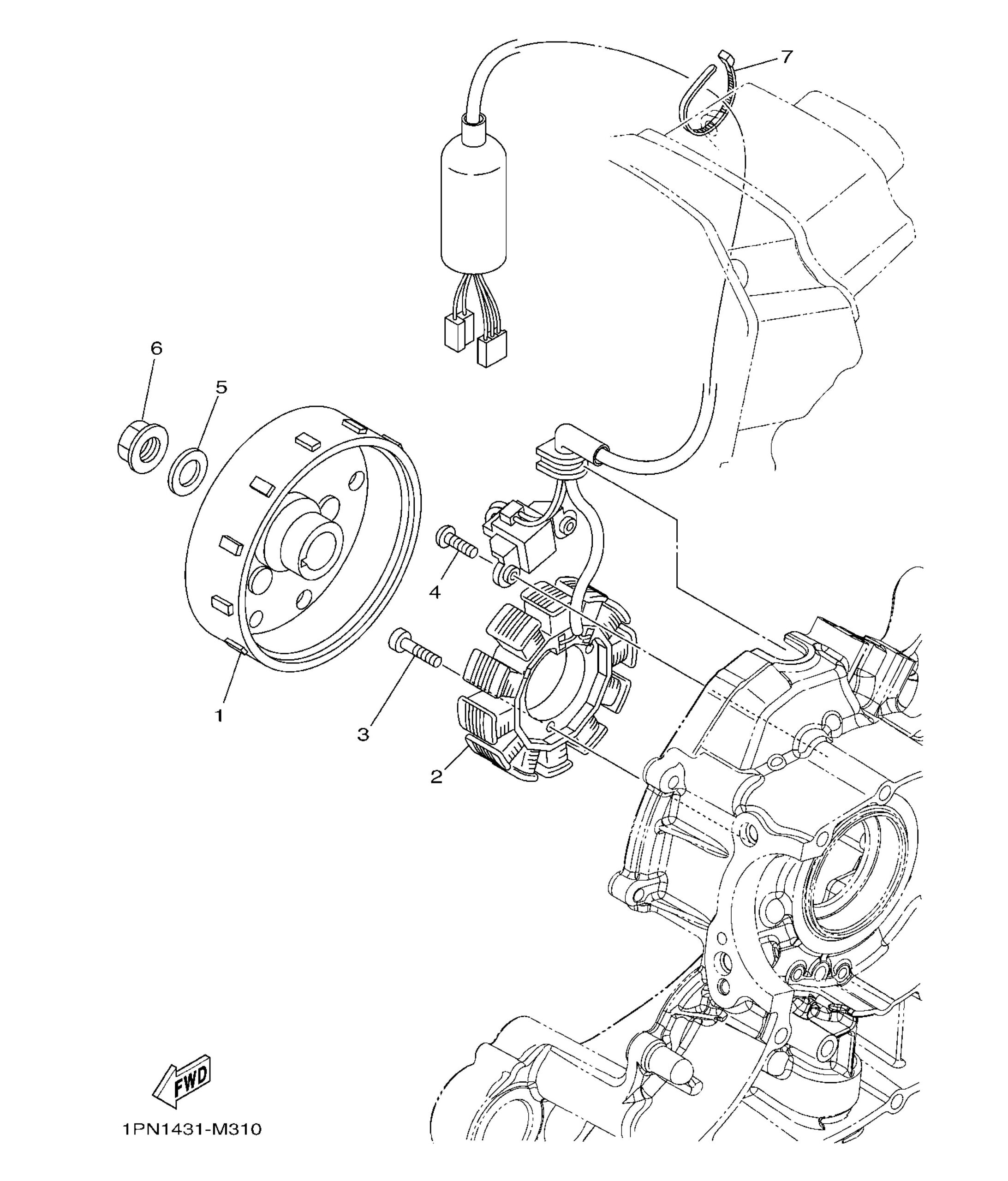 7

6

5

4

1

3

2

FWD

1PN1431-M310