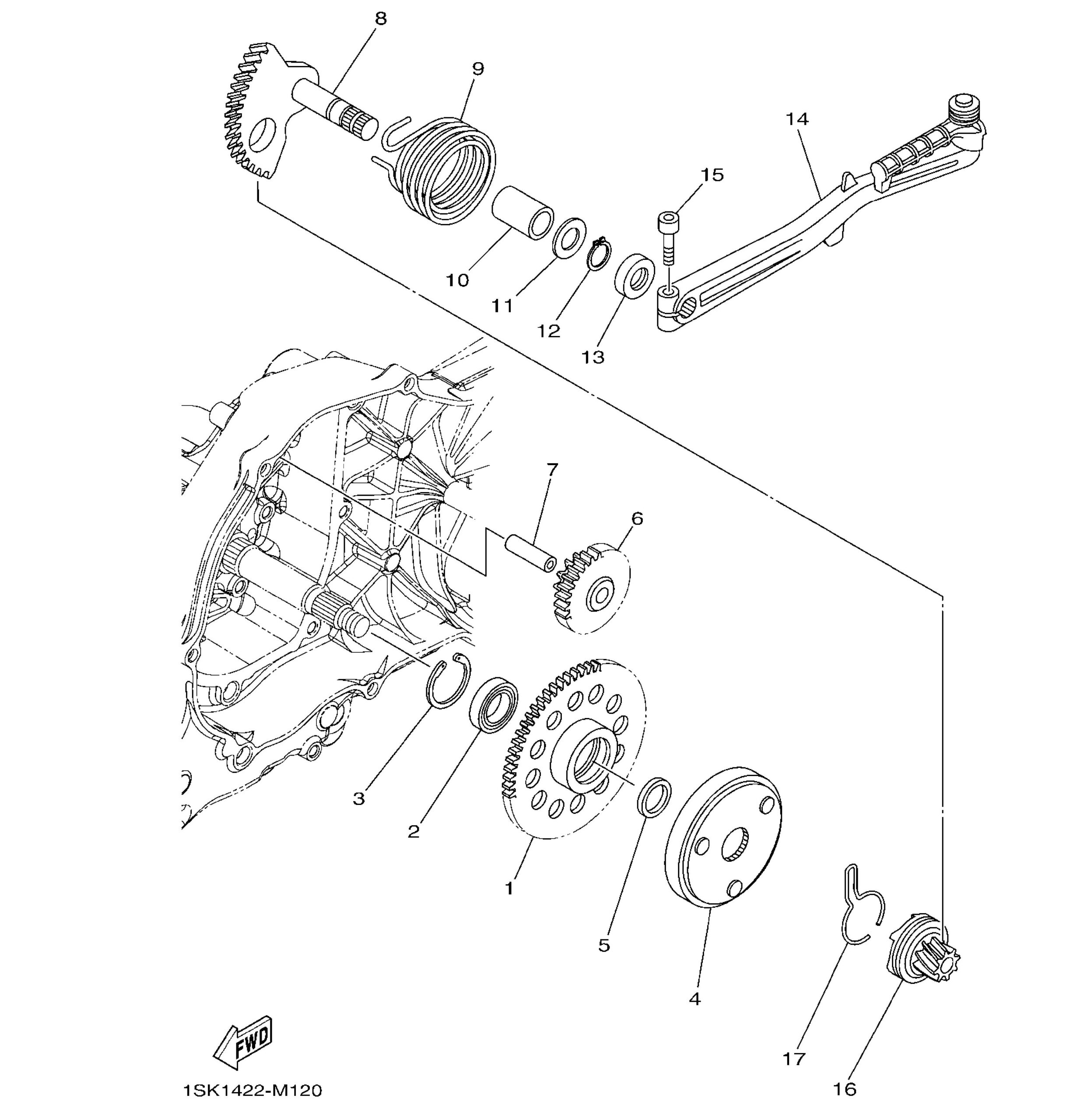 8
9
14
15
10
11
12
13
7
6
3
2
1
5
4
17
16
FWD
1SK1422-M120