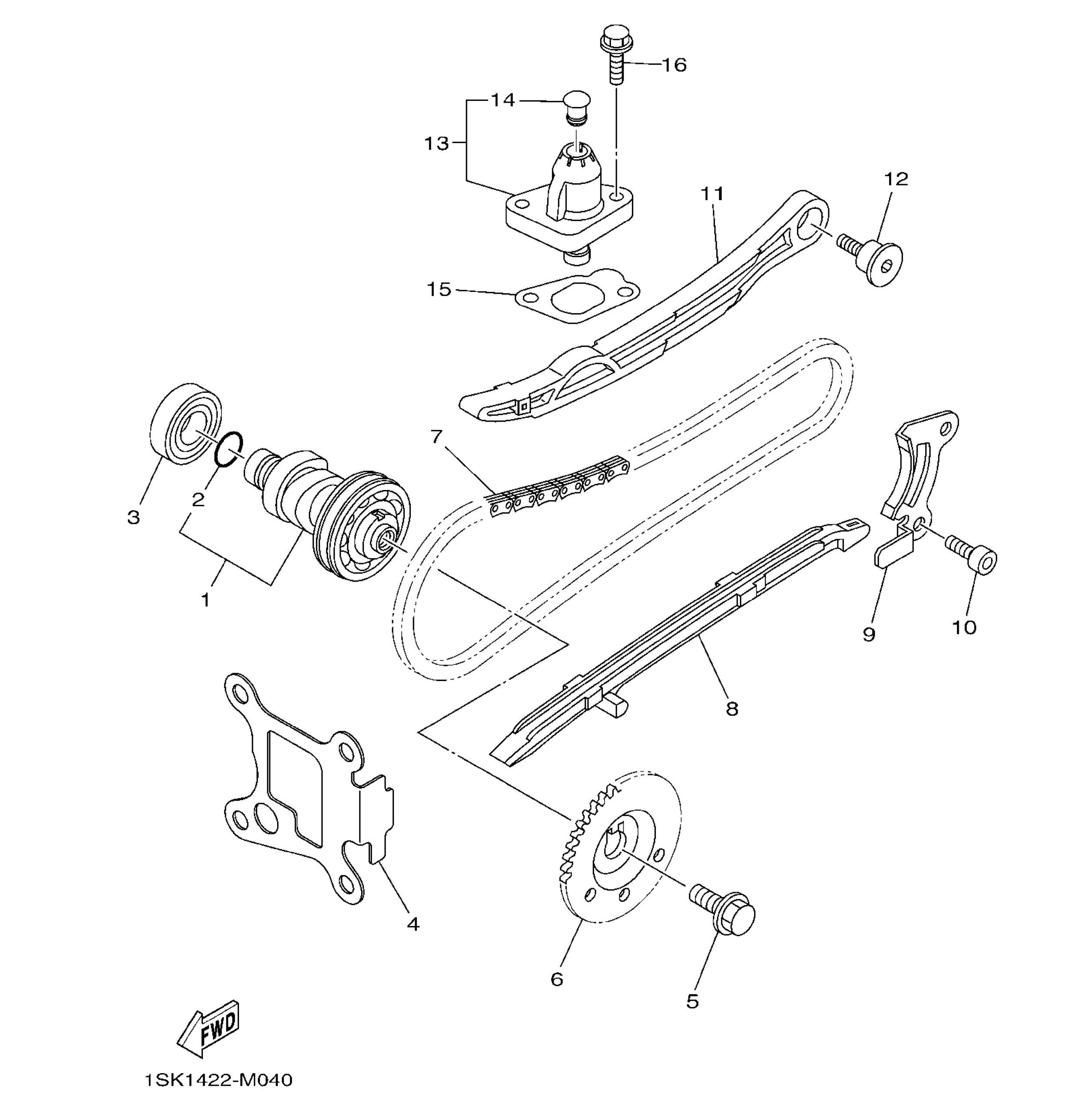 16
14
13
12
11
15
7
3
2
1
9
10
8
4
6
5
FWD
1SK1422-M040