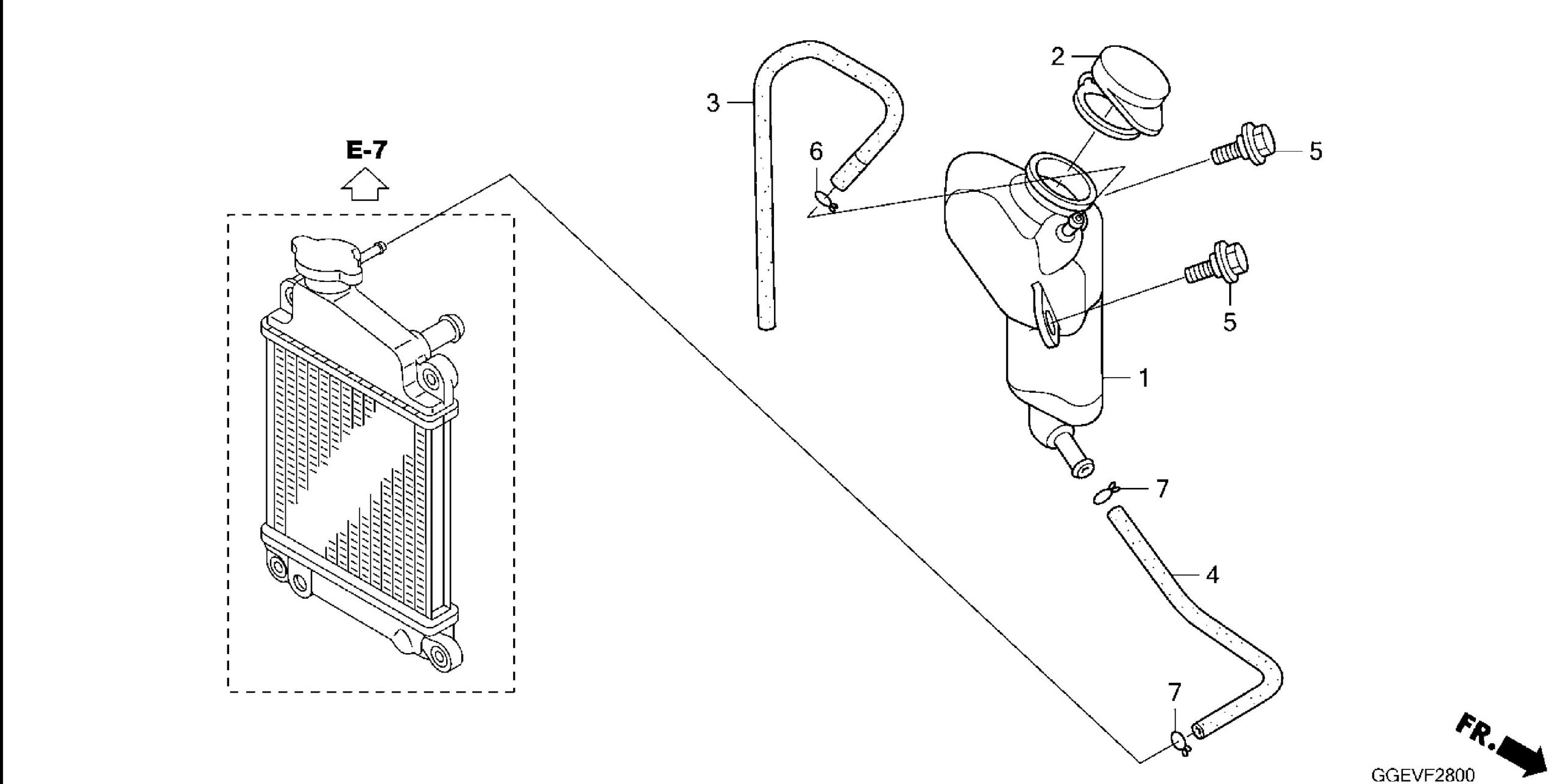 E-7

3

6

2

5

5

1

7

4

7

FR.

GGEVF2800