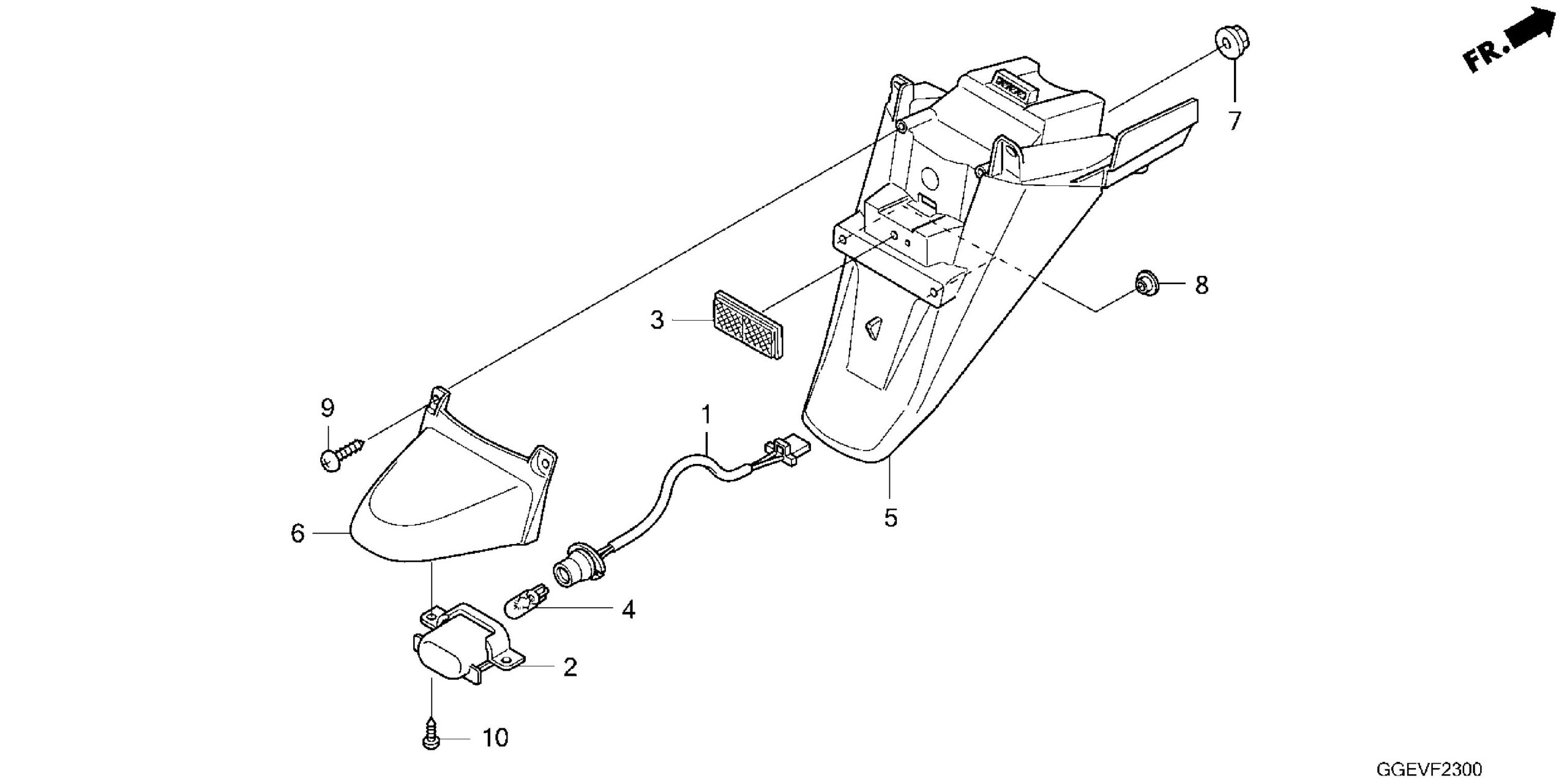 FR.

7

8

3

9

1

5

6

4

2

10

GGEVF2300