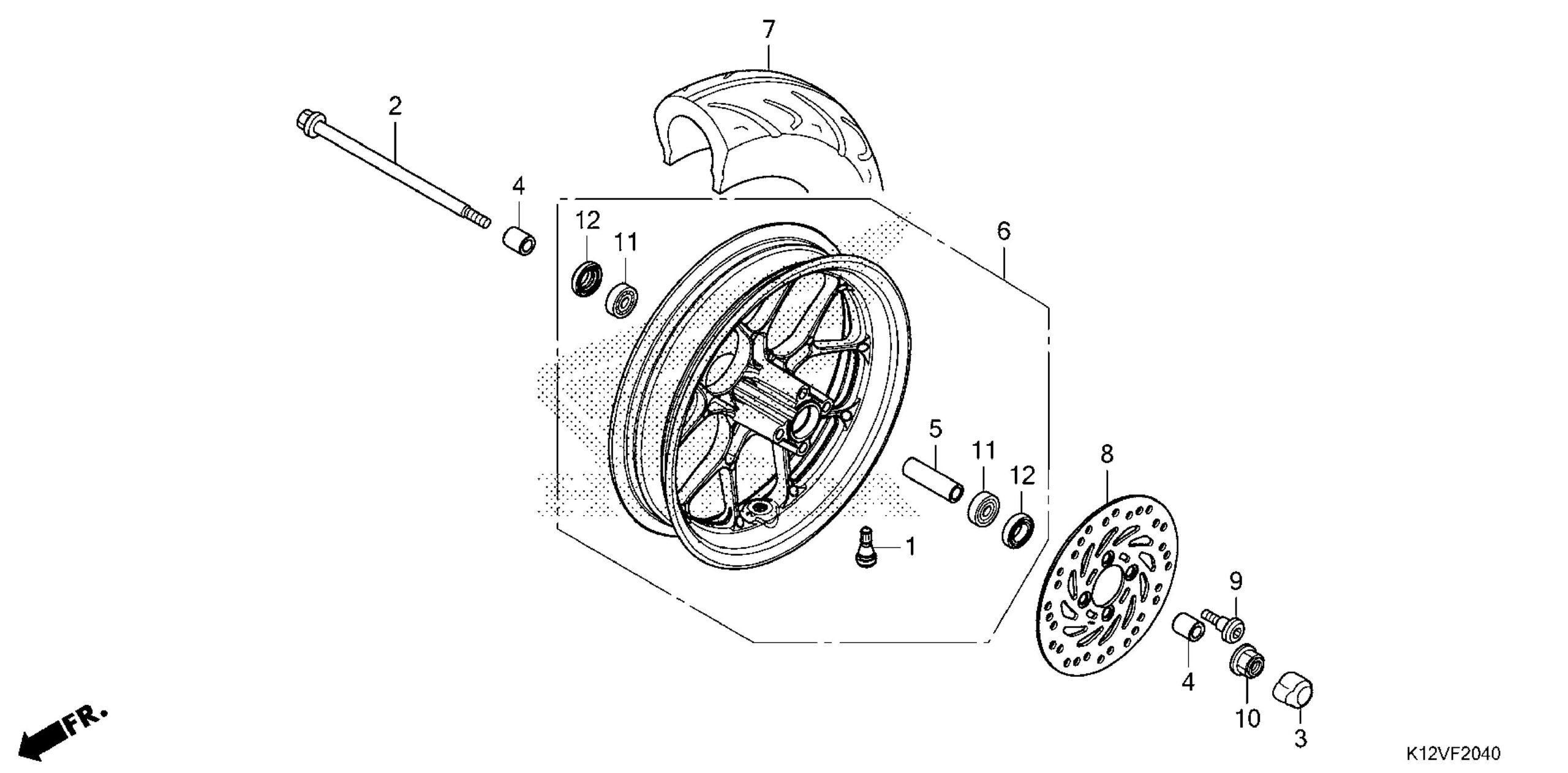 7
2
4
12
11
6
5
11
12
8
1
9
4
10
3
FR.
K12VF2040