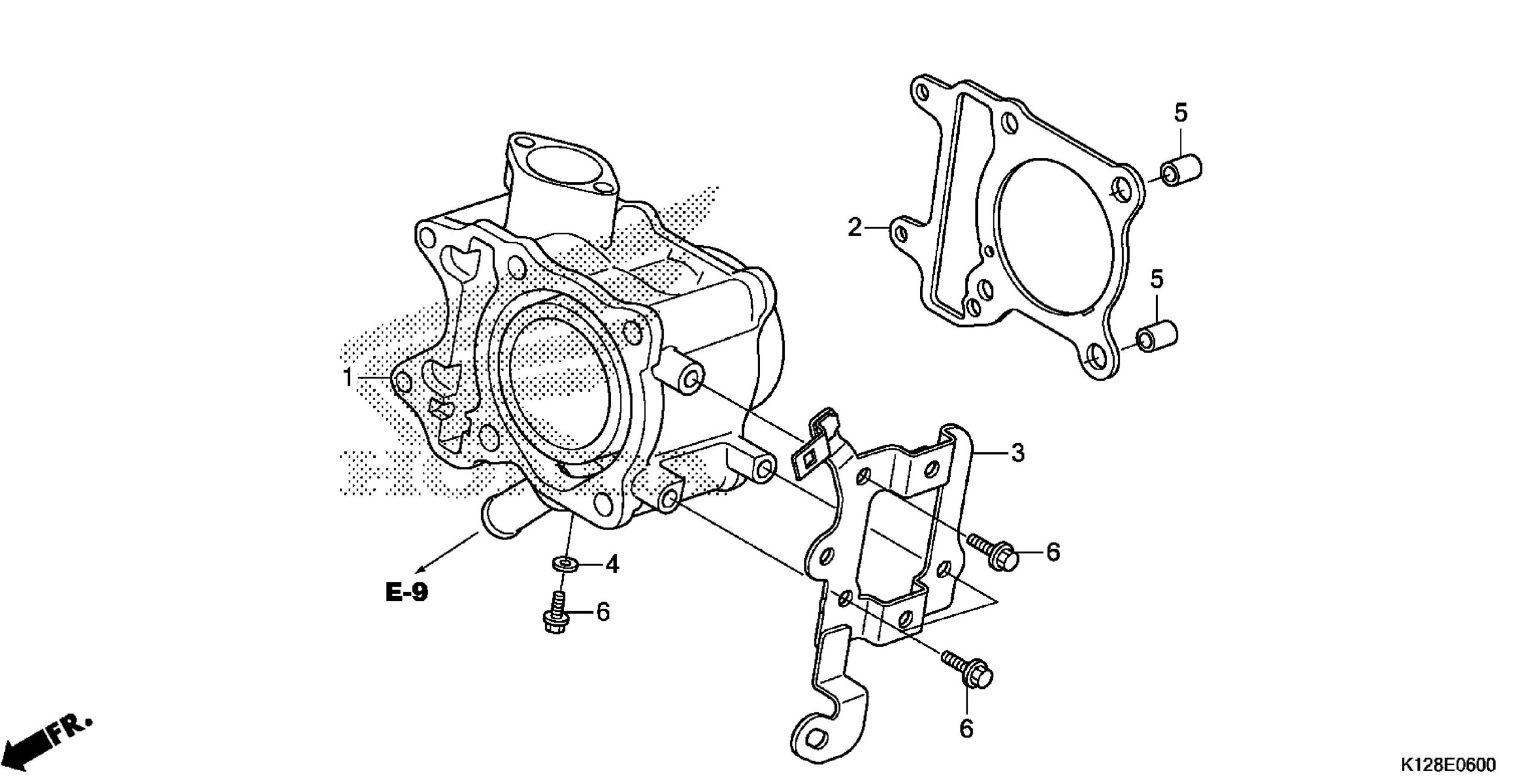 5
2
5
1
3
6
4
E-9
6
6
FR.
K128E0600