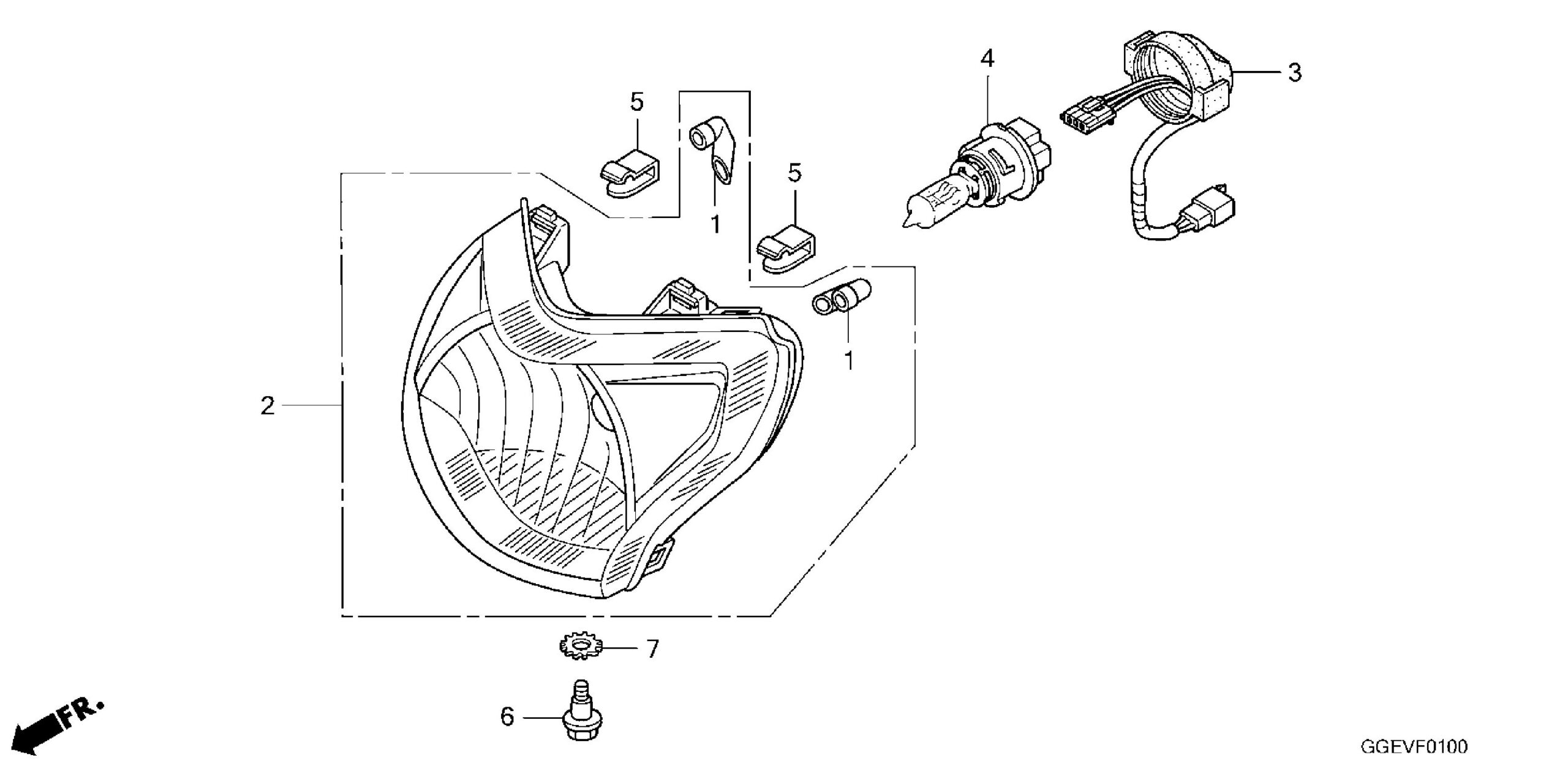 4
3
5
5
1
1
2
7
6
FR.
GGEVF0100