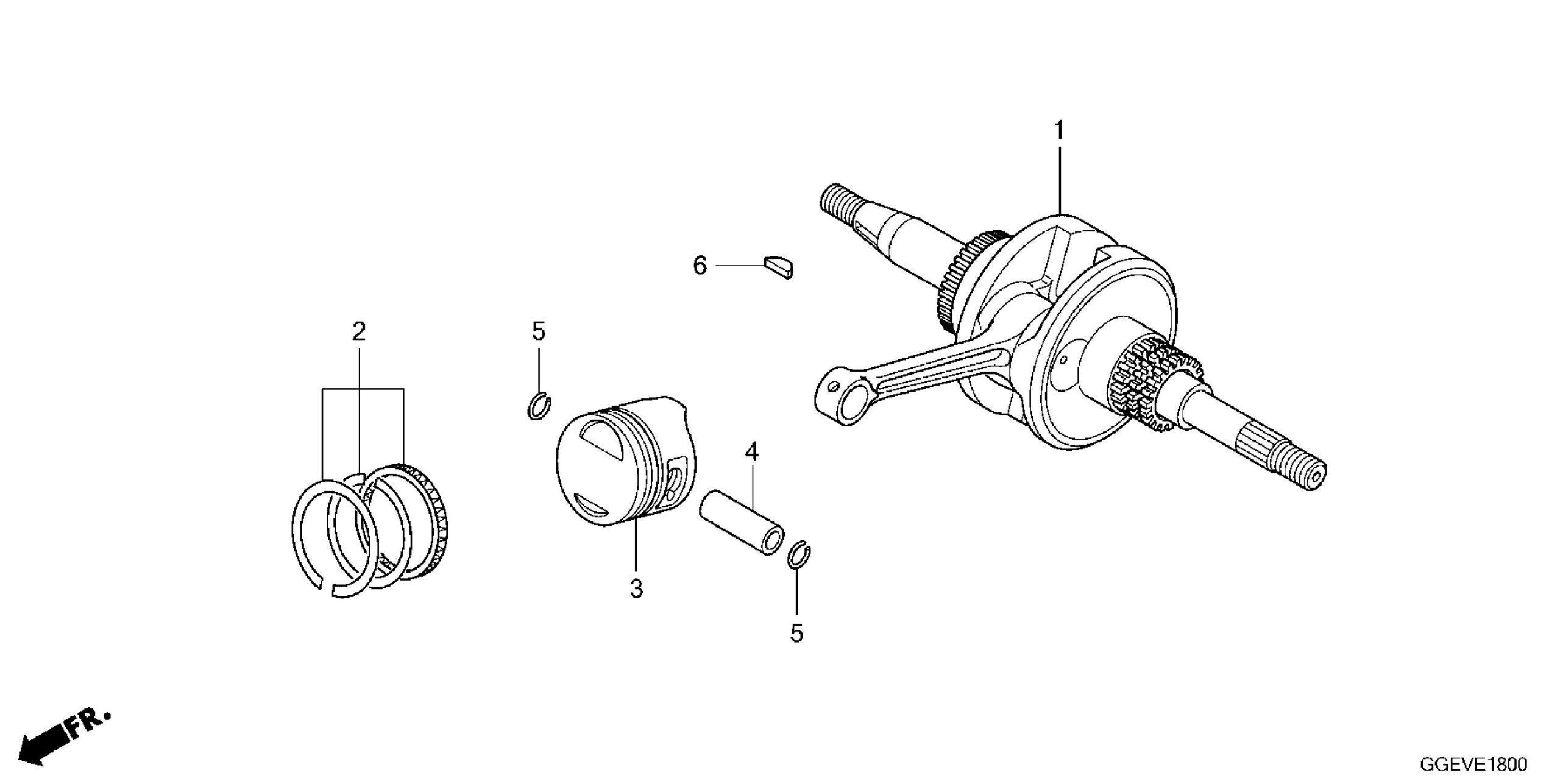 1

6

2

5

4

3

5

FR.

GGEVE1800