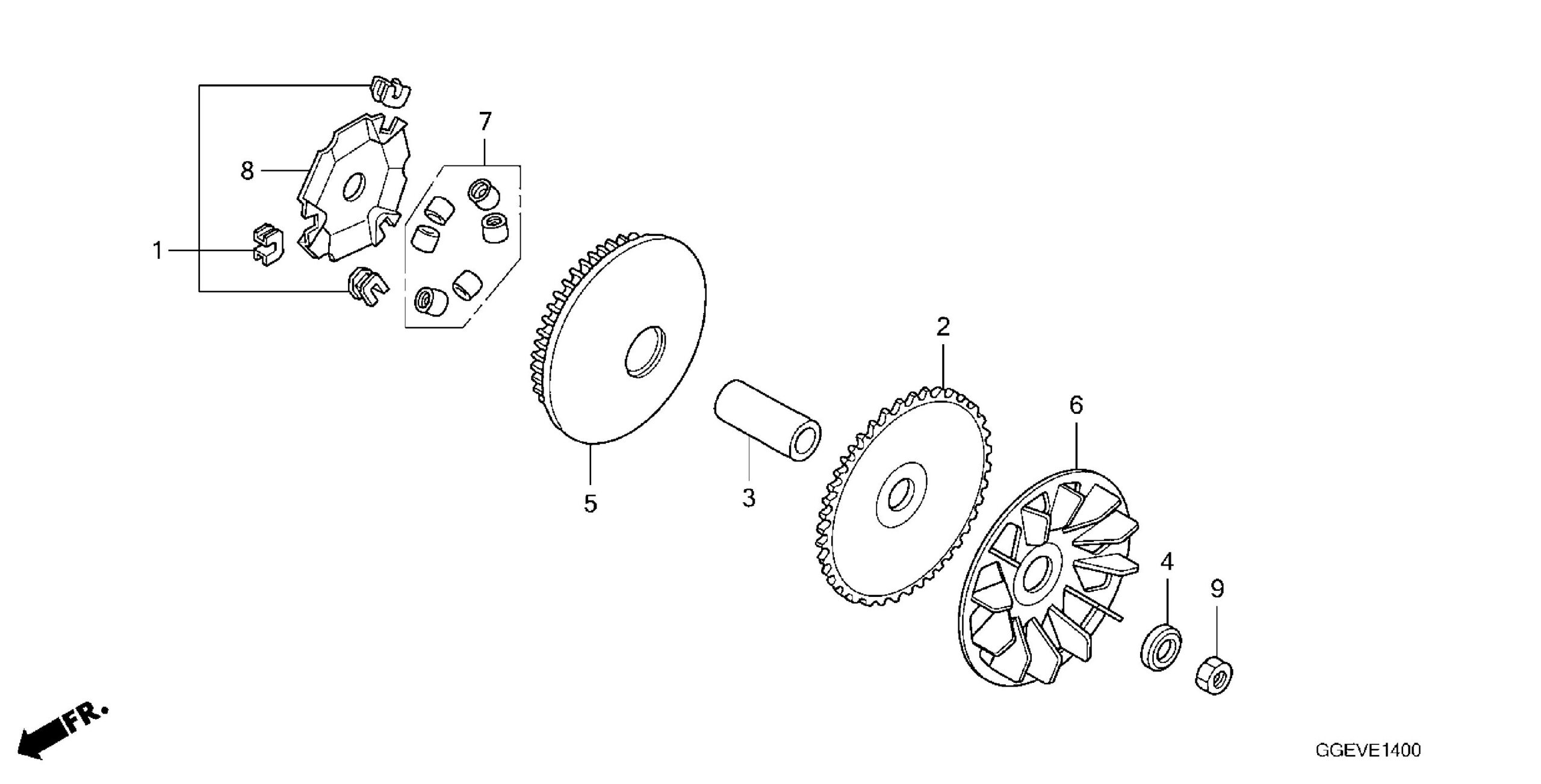 7
8
1
2
6
5
3
4
9
FR.
GGEVE1400