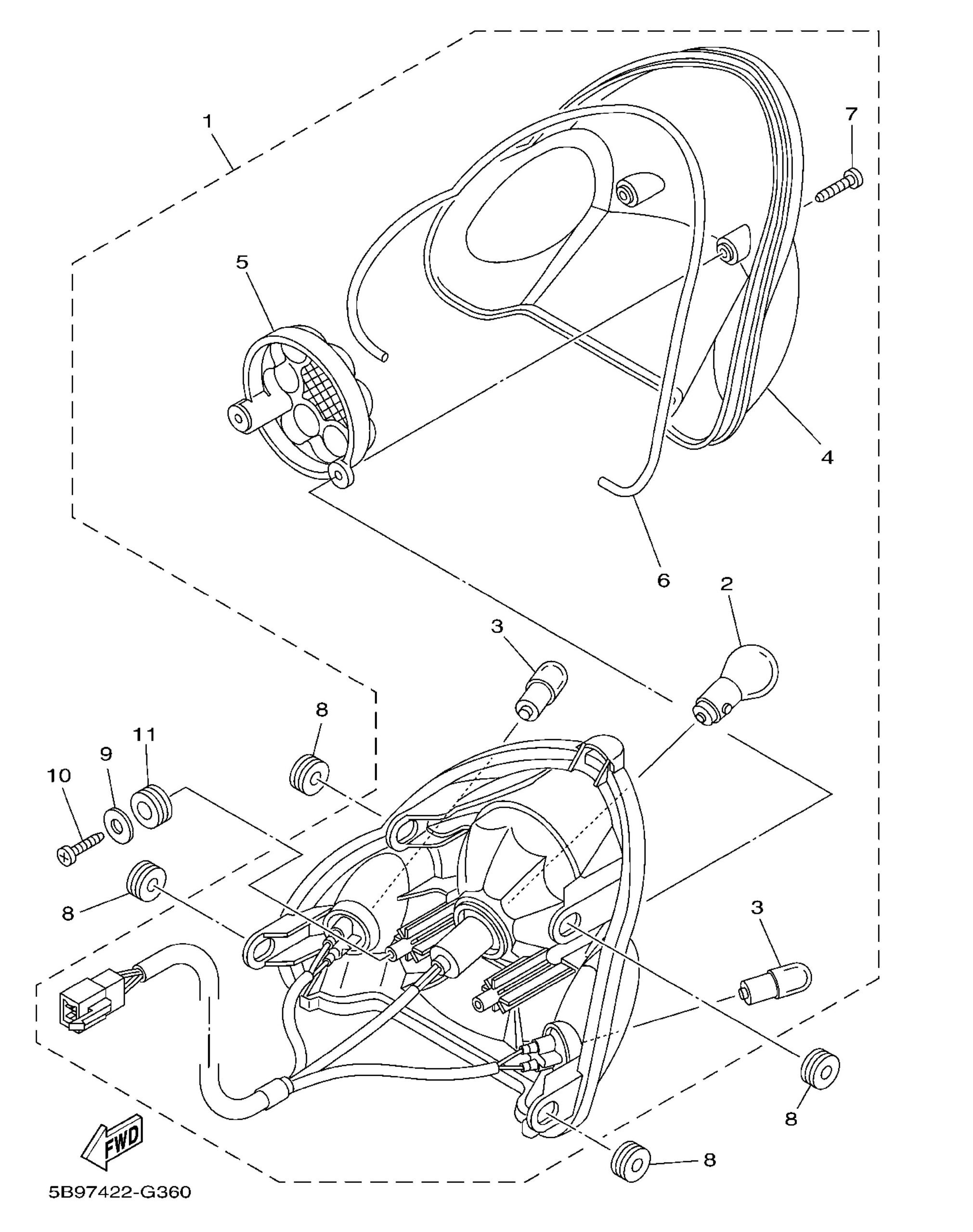 1
7
5
4
6
2
3
8
11
9
10
8
3
8
8
FWD
5B97422-G360