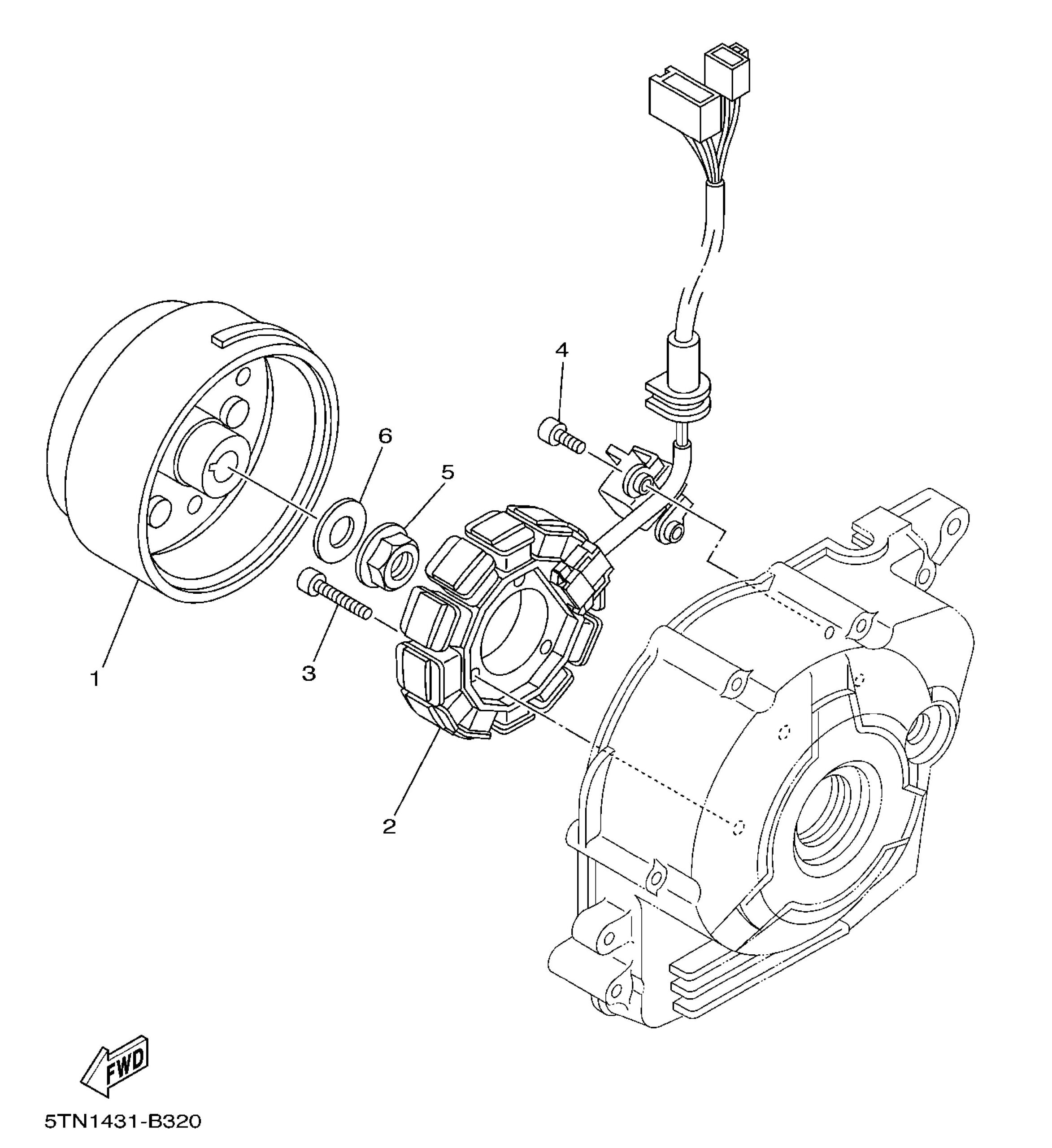 4
6
5
1
3
2
FWD
5TN1431-B320