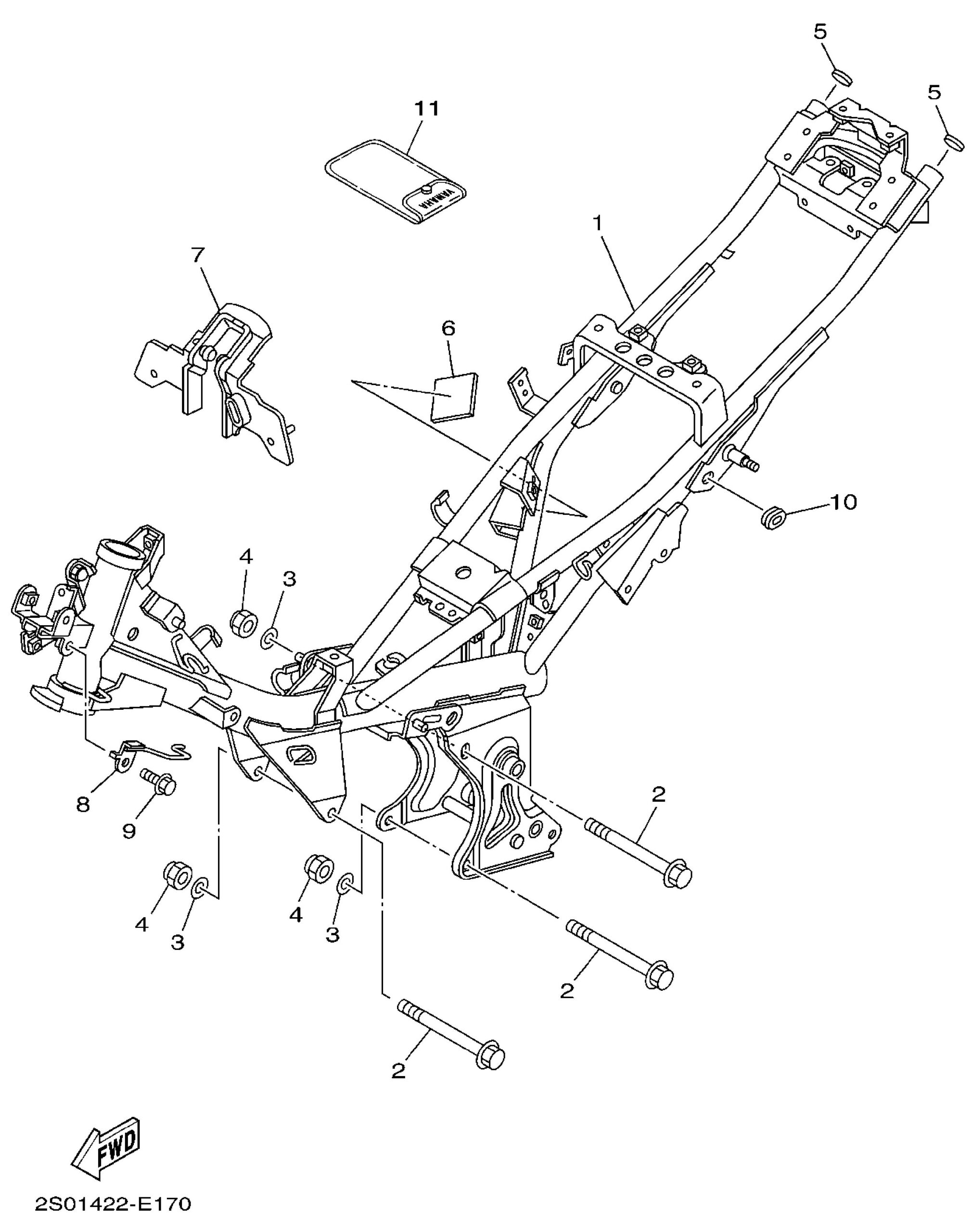 5
5
11
YAMAHA
1
7
6
10
4
3
8
9
2
4
3
4
3
2
2
FWD
2S01422-E170