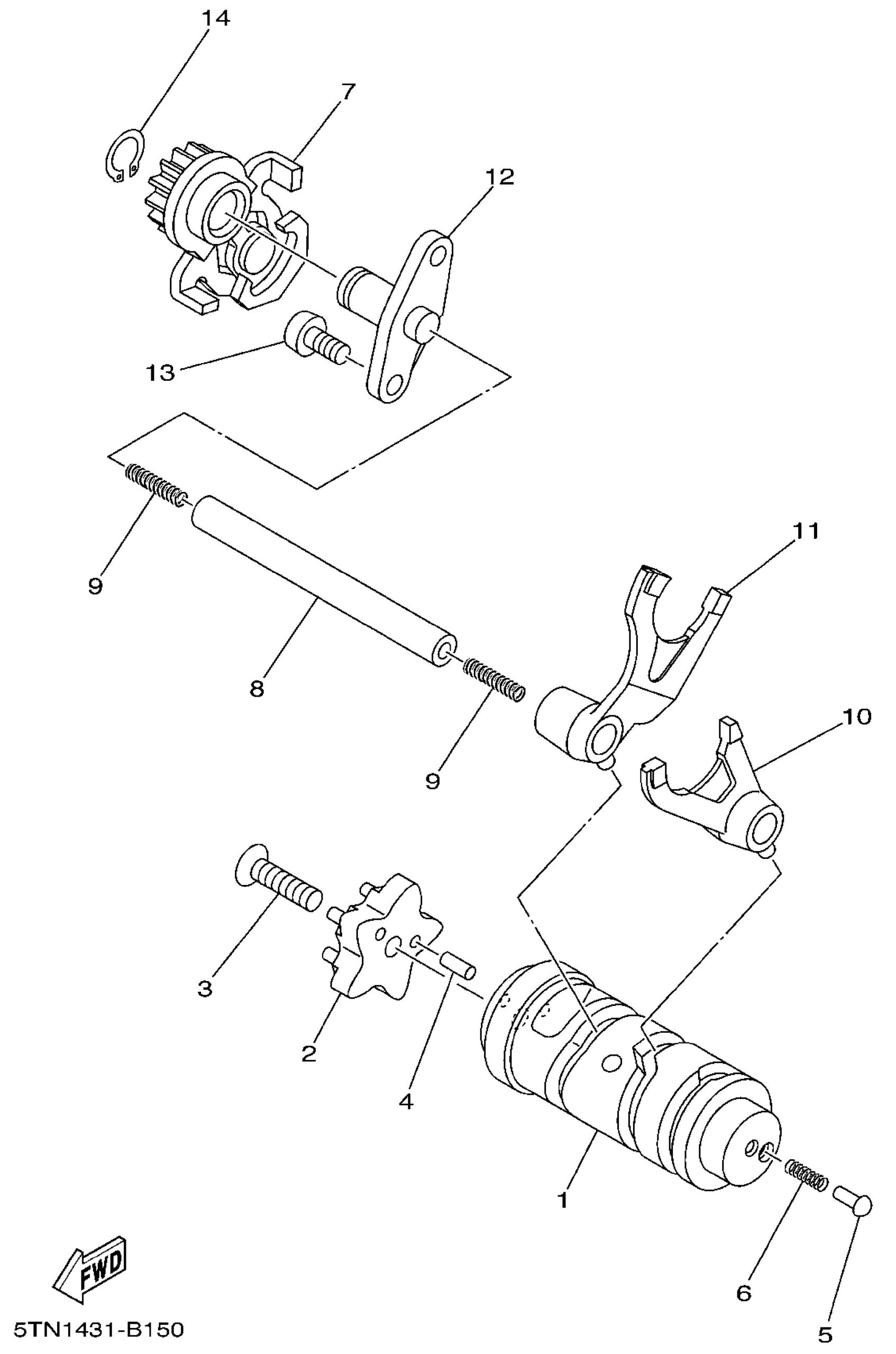 14
7
12
13
9
8
11
9
10
3
2
4
1
6
5
FWD
5TN1431-B150