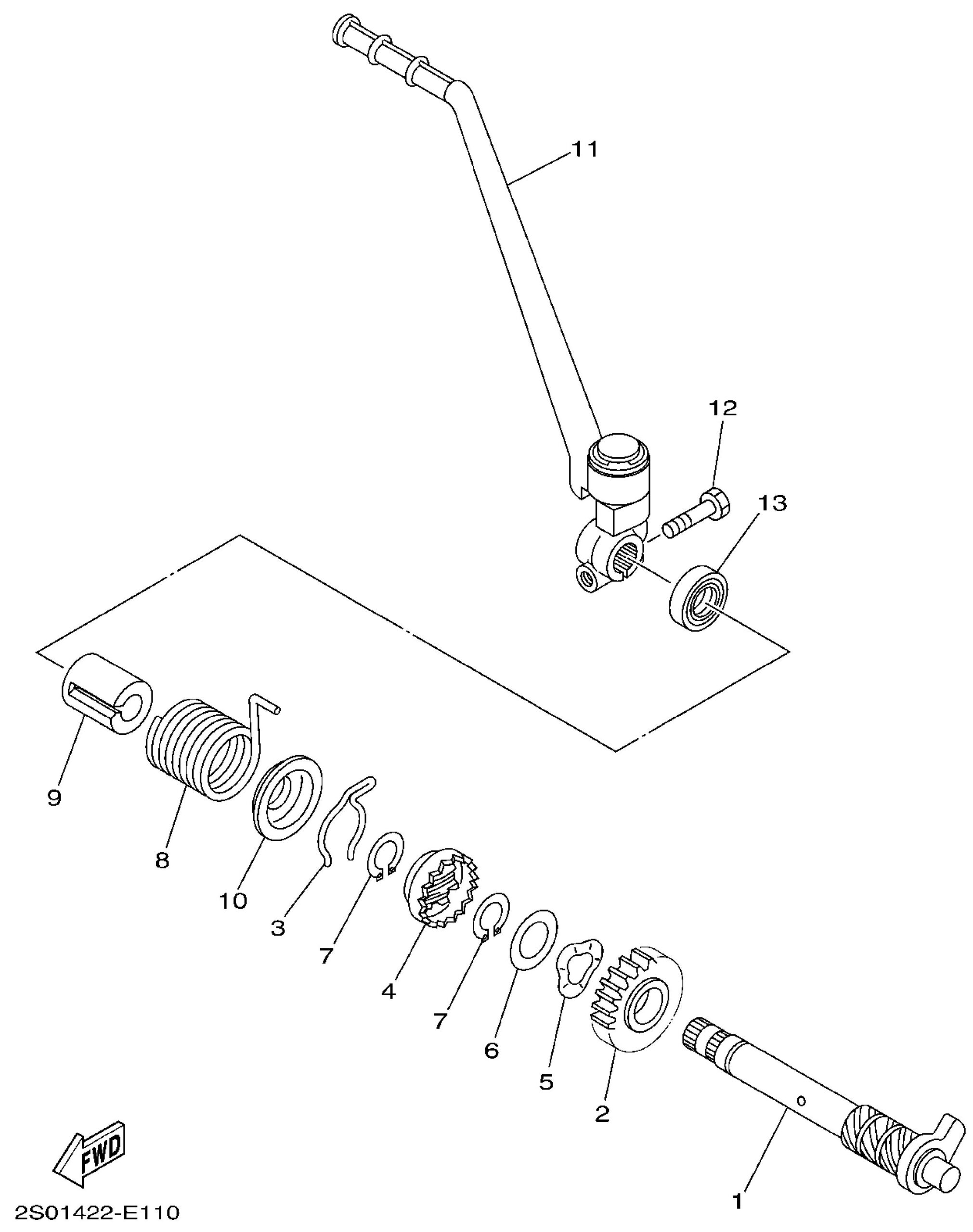 11

12

13

9

8

10

3

7

4

7

6

5

2

1

FWD

2S01422-E110