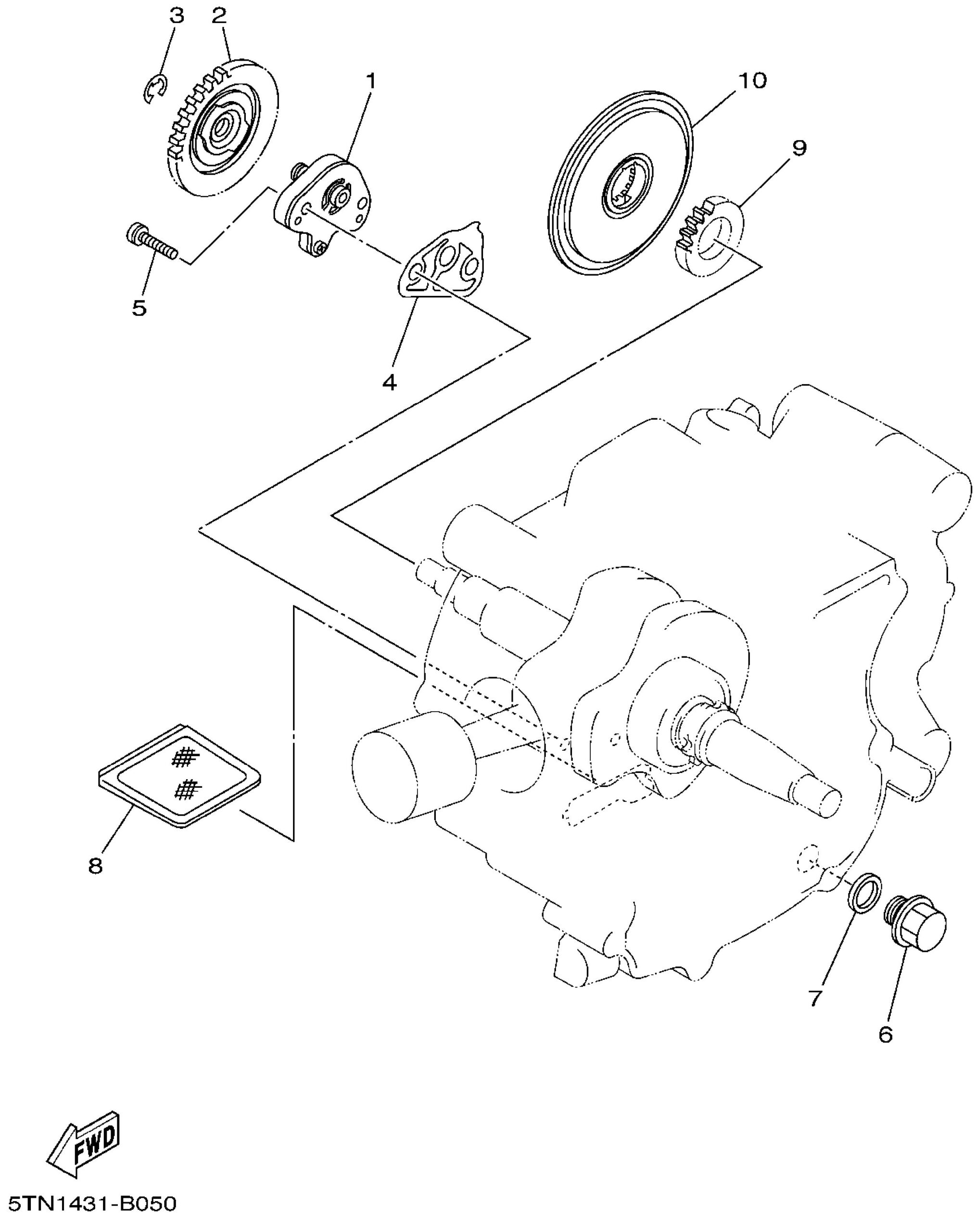 3
2
1
10
9
5
4
8
7
6
FWD
5TN1431-B050