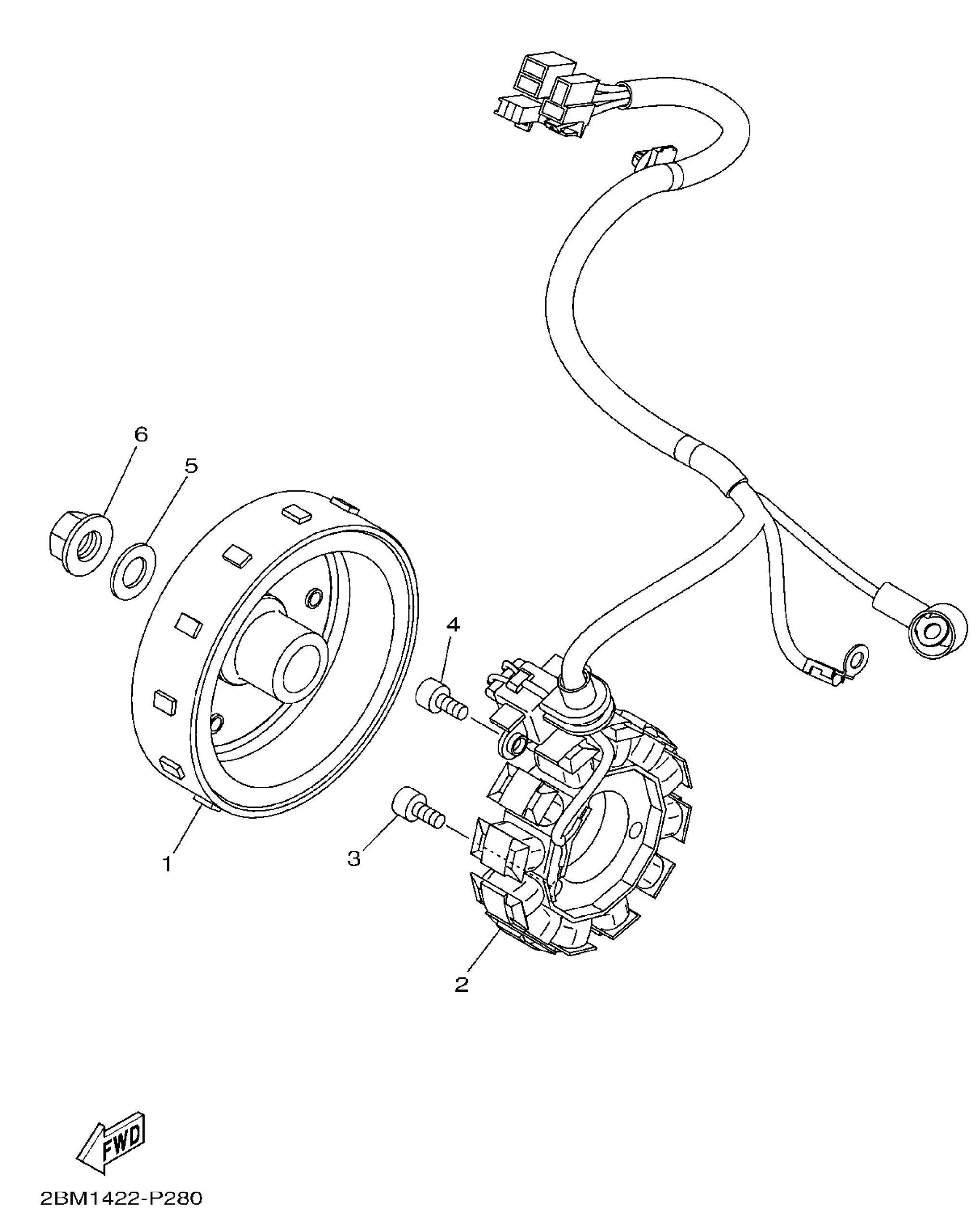 6
5
4
1
3
2
FWD
2BM1422-P280