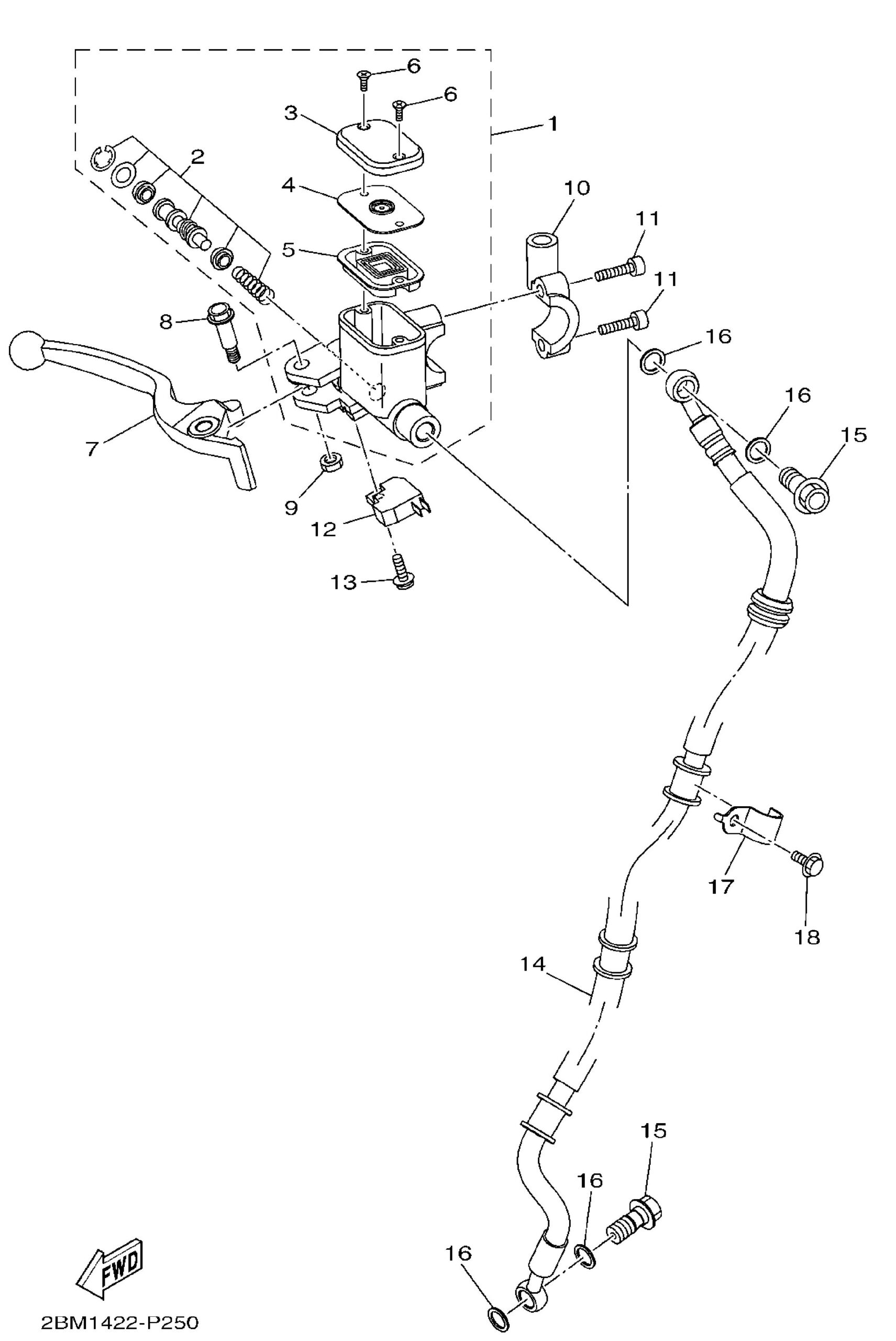 6
6
3
1
2
4
10
11
5
11
8
16
16
15
7
9
12
13
17
18
14
15
16
16
FWD
2BM1422-P250