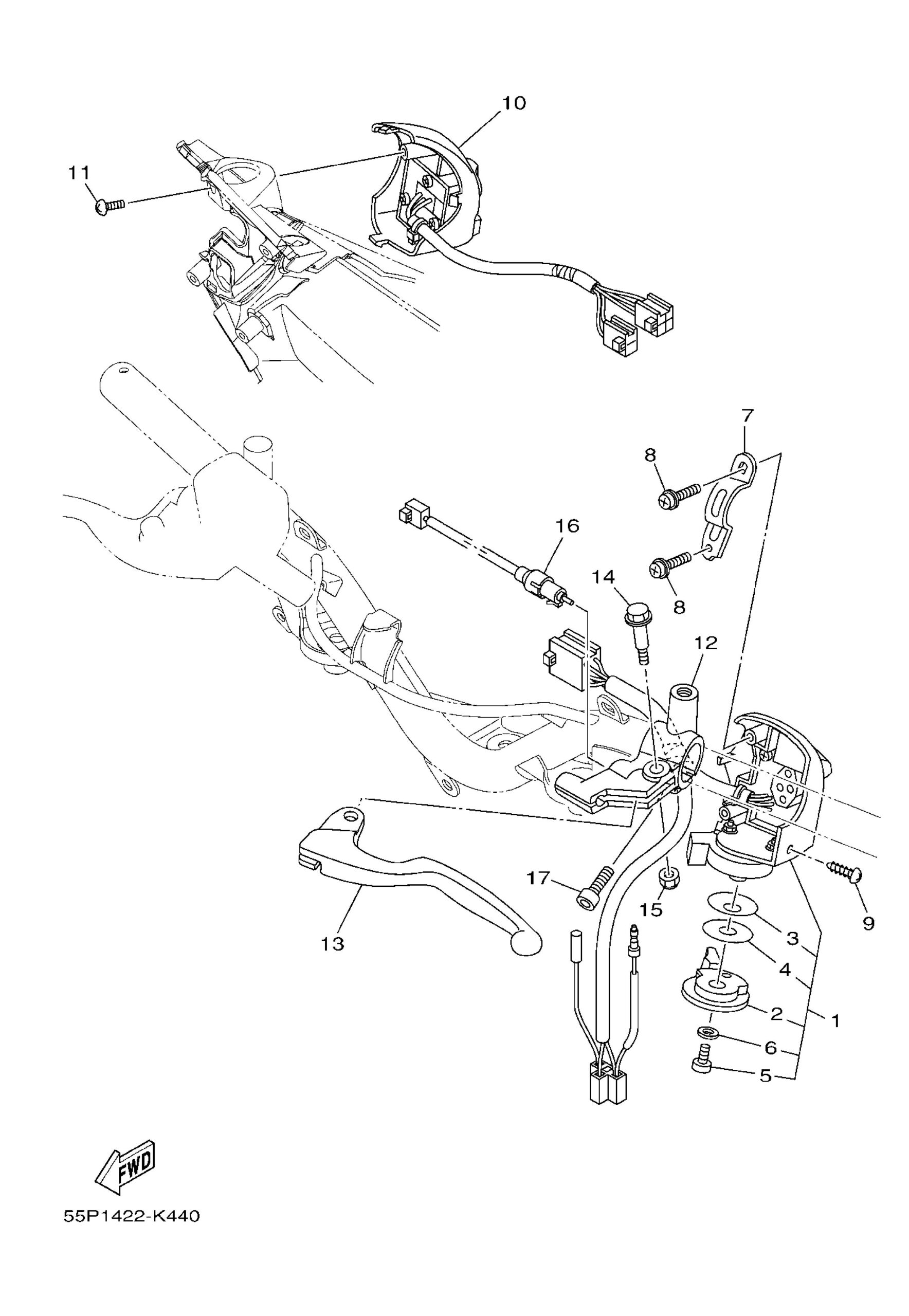 10

11

7

8

16

14

8

12

17

15

9

13

3

4

2

1

6

5

FWD

55P1422-K440