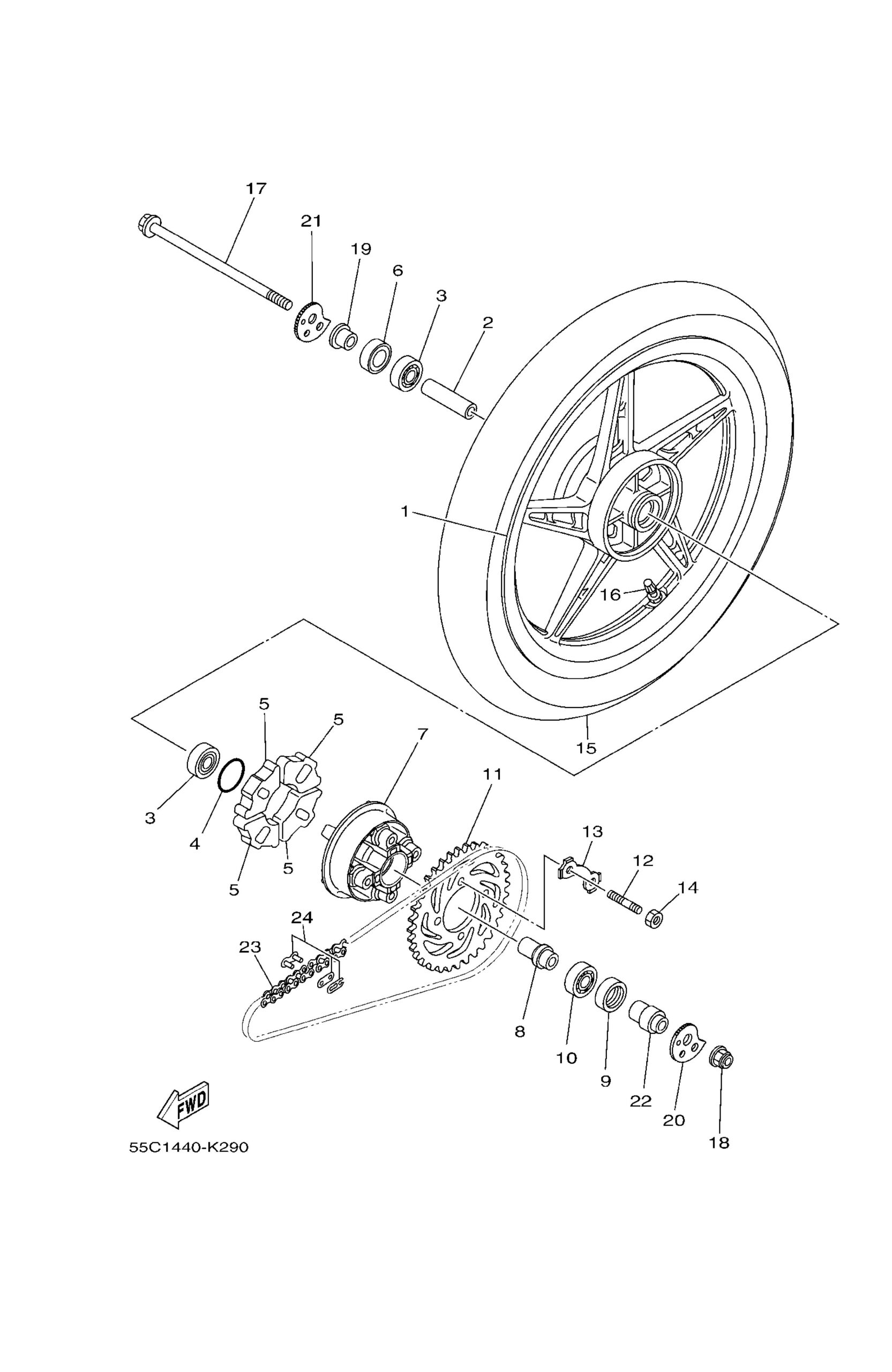 17
21
19
6
3
2
1
16
15
5
5
7
11
3
4
5
5
13
12
14
24
23
8
10
9
22
20
18
FWD
55C1440-K290