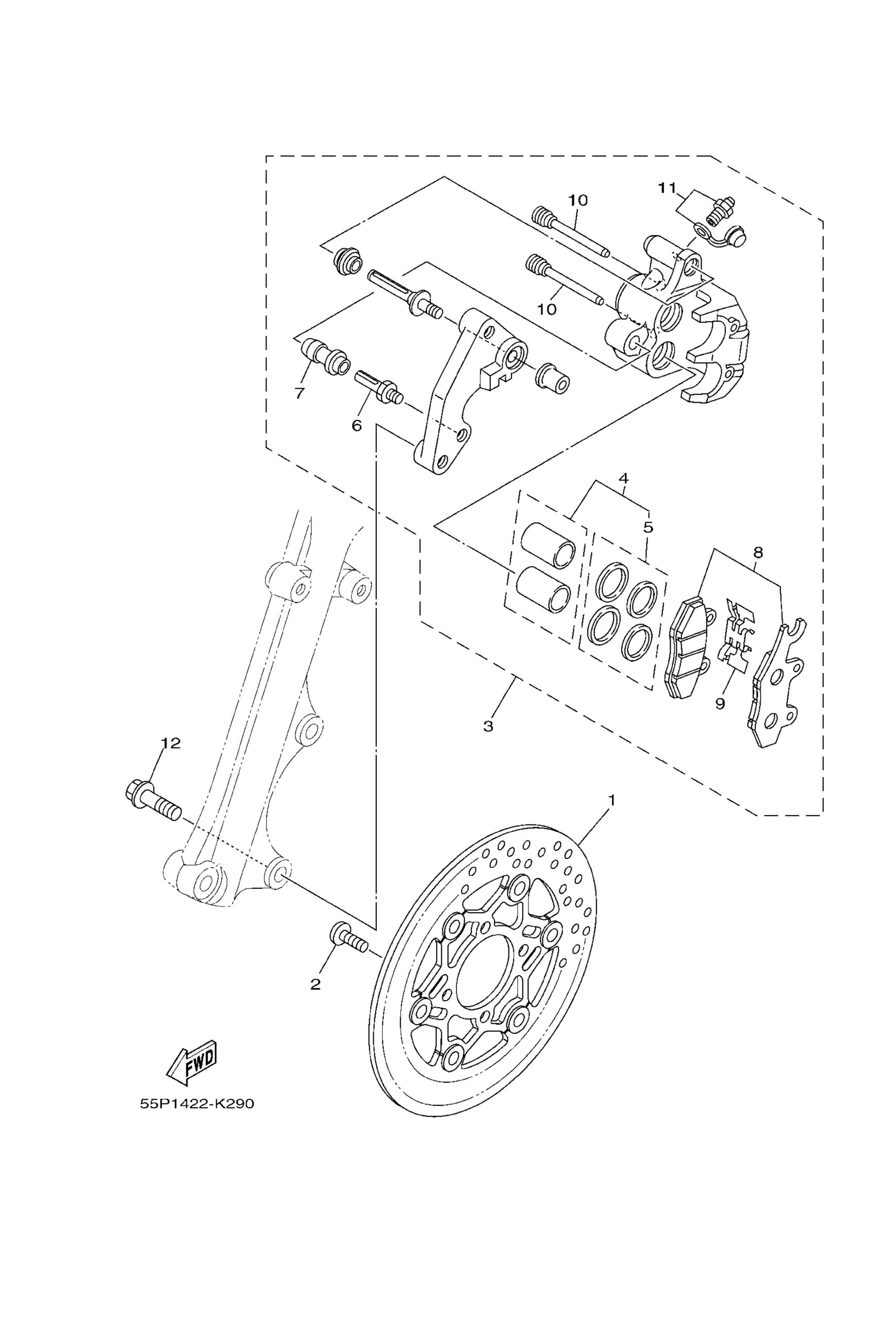 10
11
10
7
6
4
5
8
9
3
12
1
2
FWD
55P1422-K290