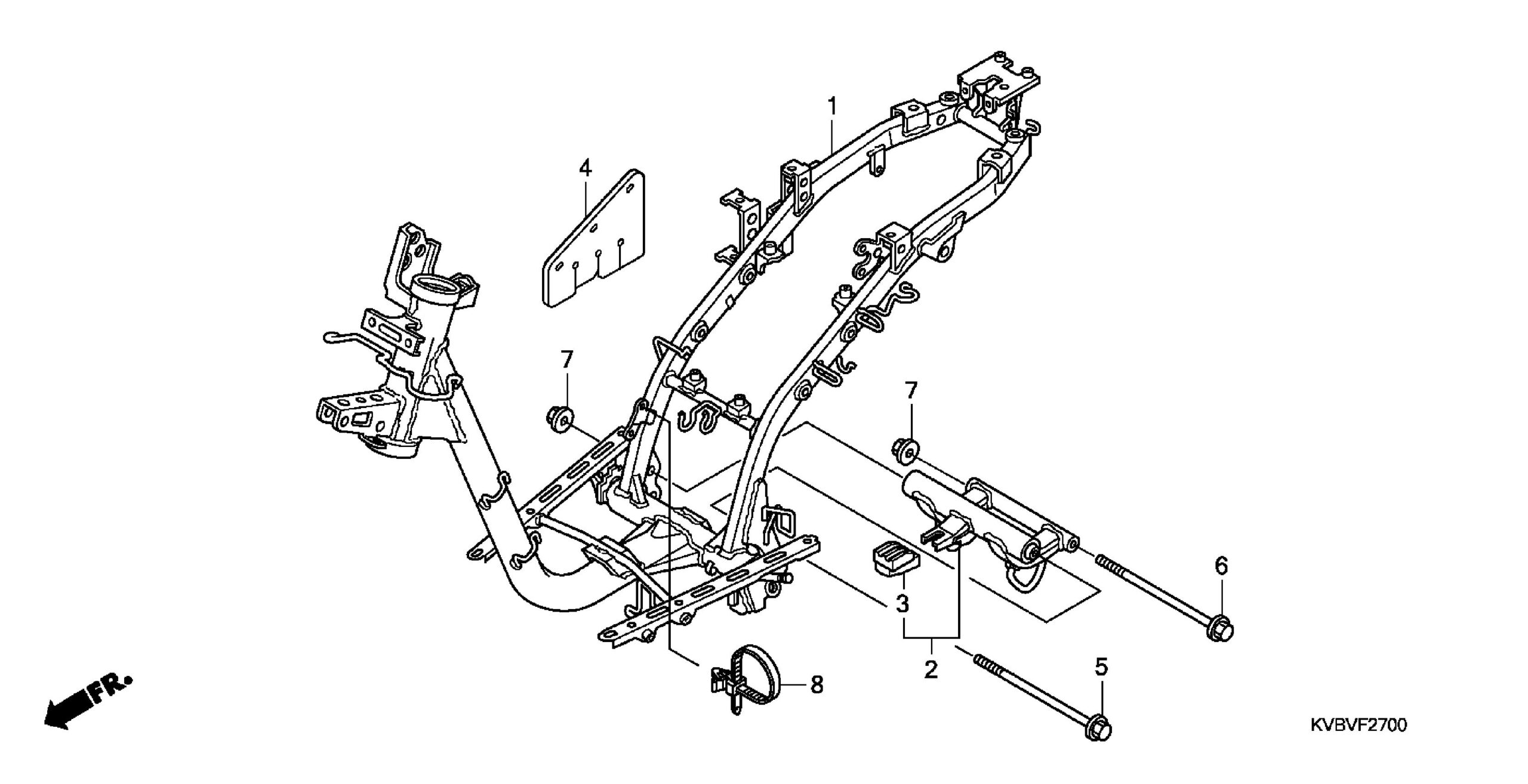 1
4
7
7
6
3
2
5
8
FR.
KVBVF2700