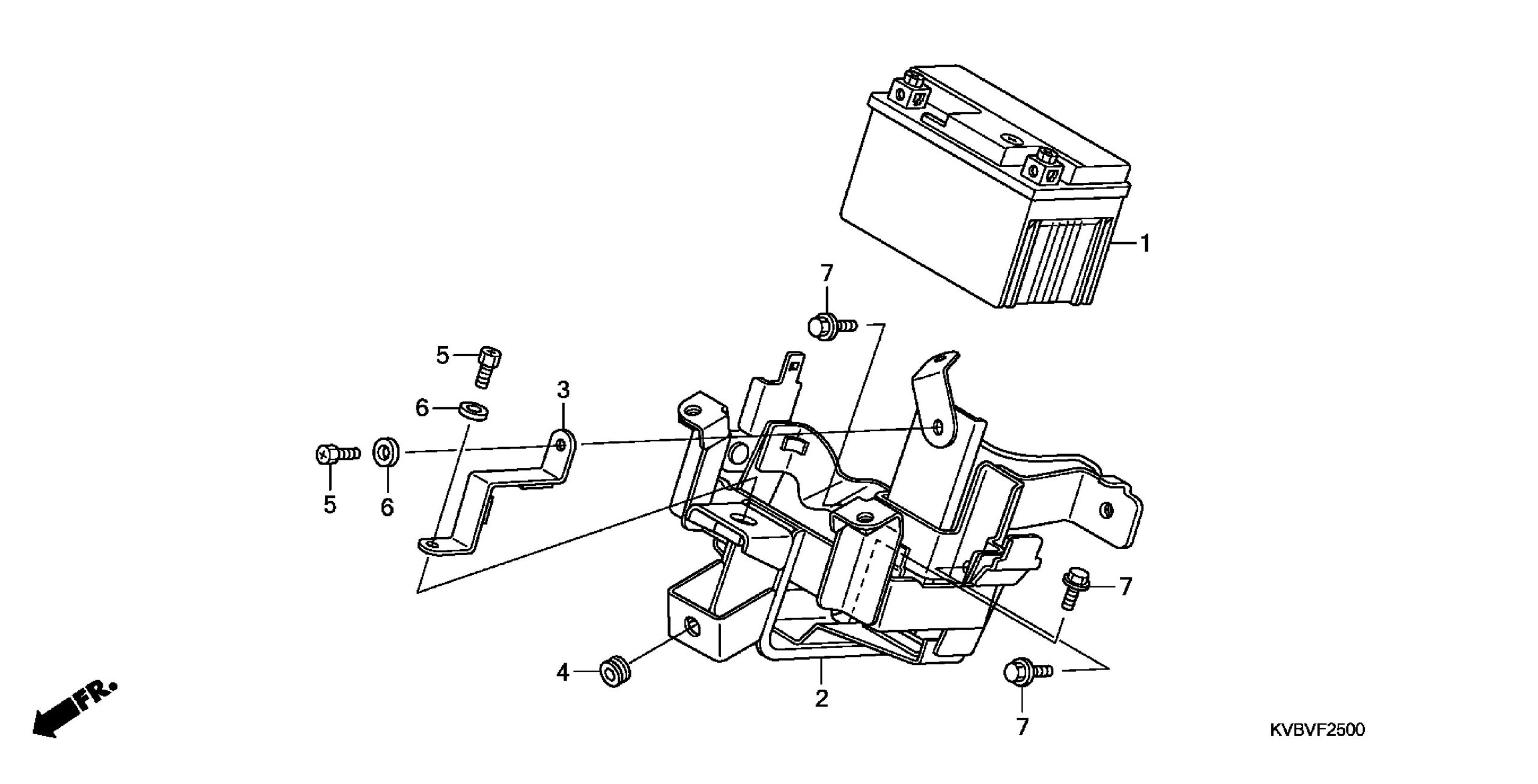 1

7

5

3

6

5

6

7

4

2

7

FR.

KVBVF2500