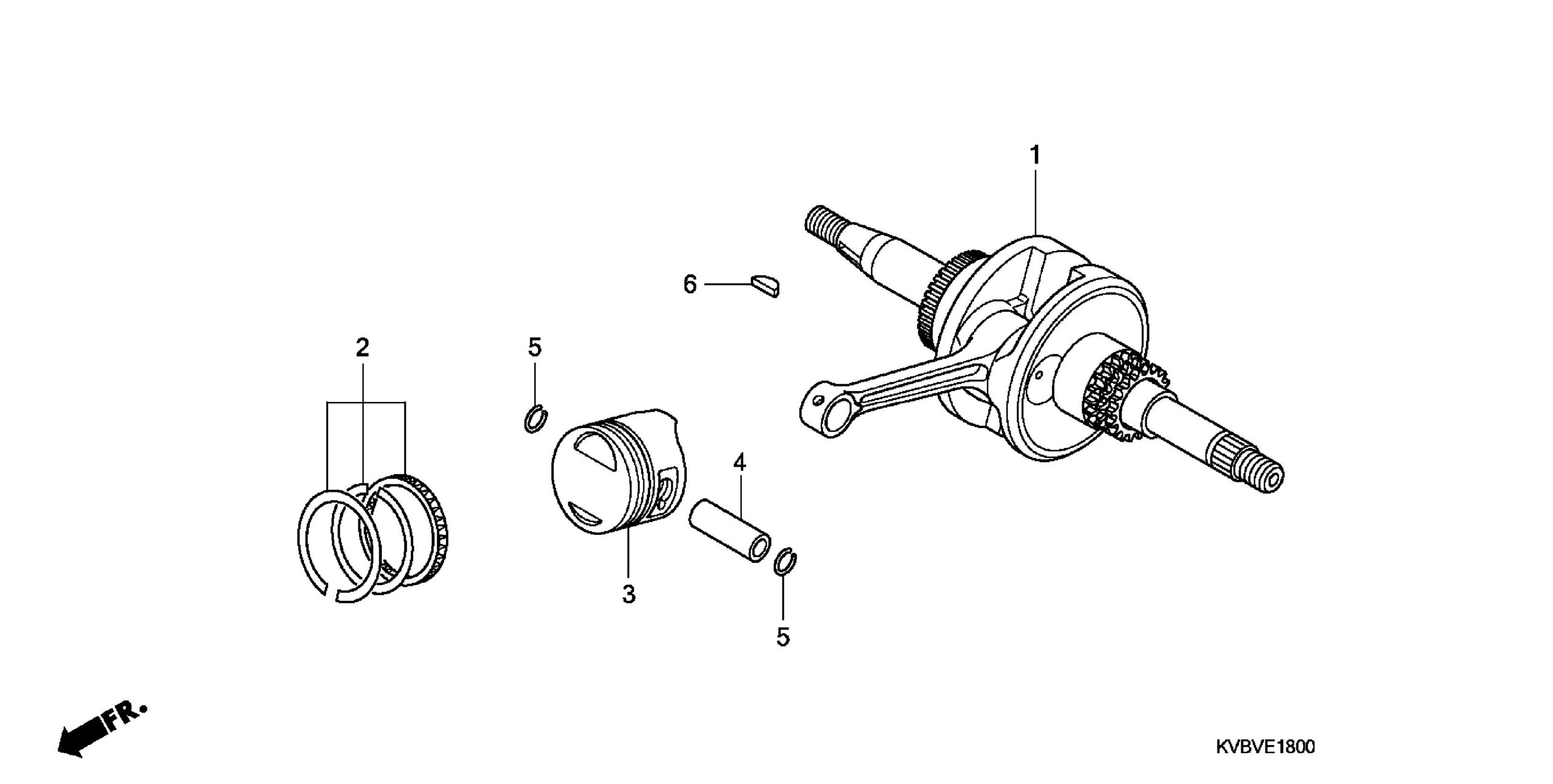 1

6

2

5

4

3

5

FR.

KVBVE1800