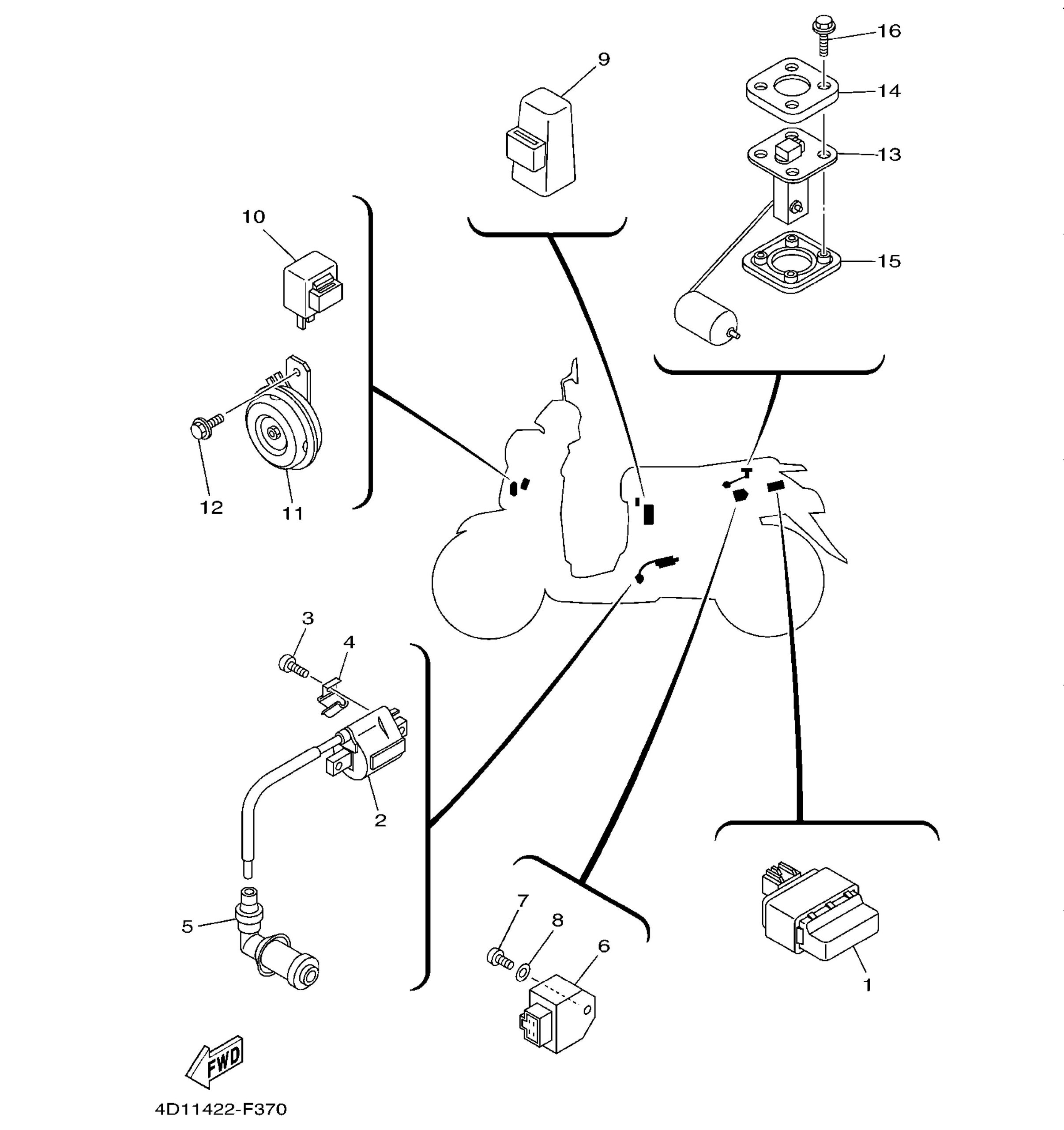 16
9
14
13
10
15
12
11
3
4
2
5
7
8
6
1
FWD
4D11422-F370