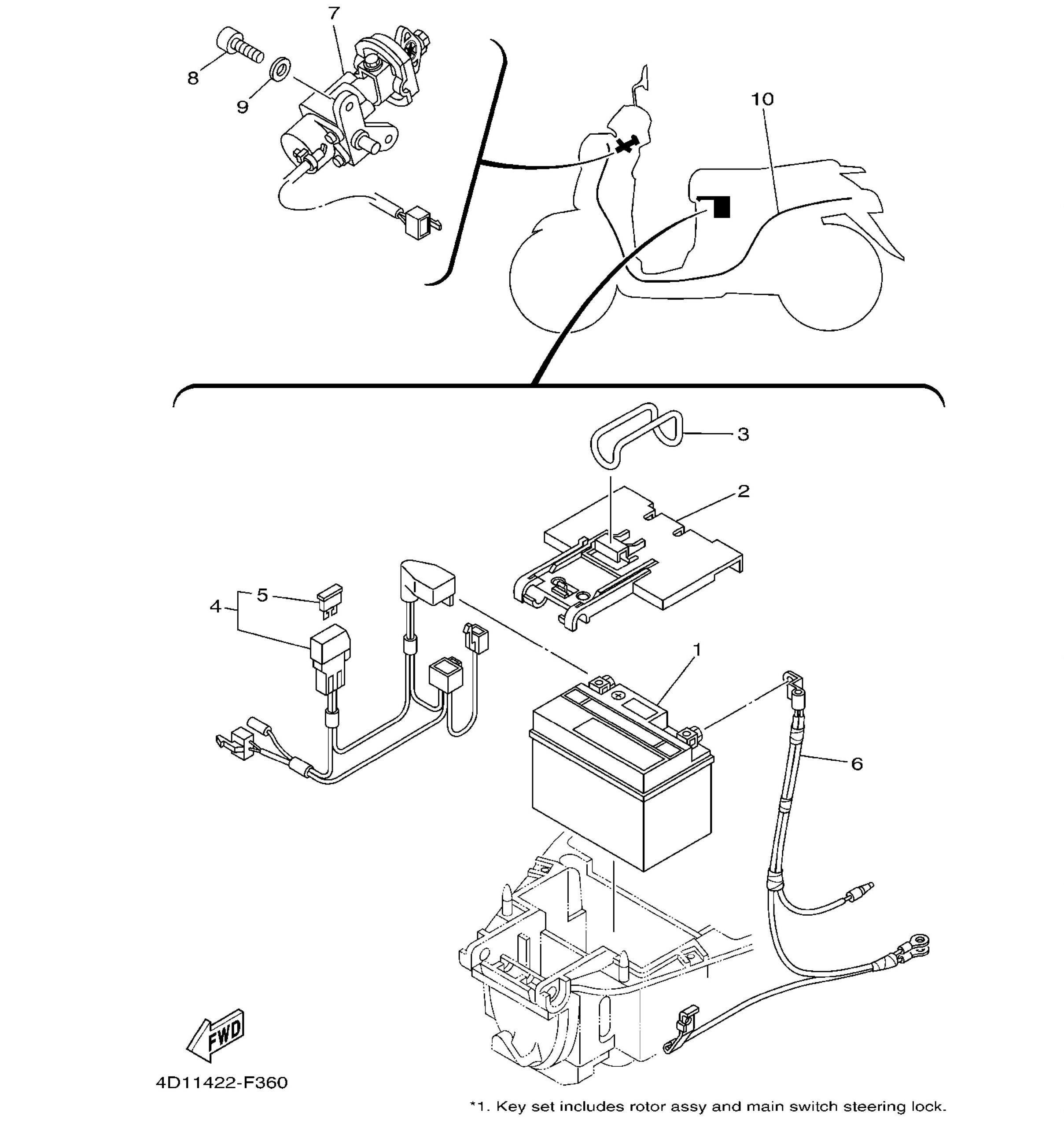 7
8
9
10
3
2
5
4
1
6
FWD
4D11422-F360
*1. Key set includes rotor assy and main switch steering lock.