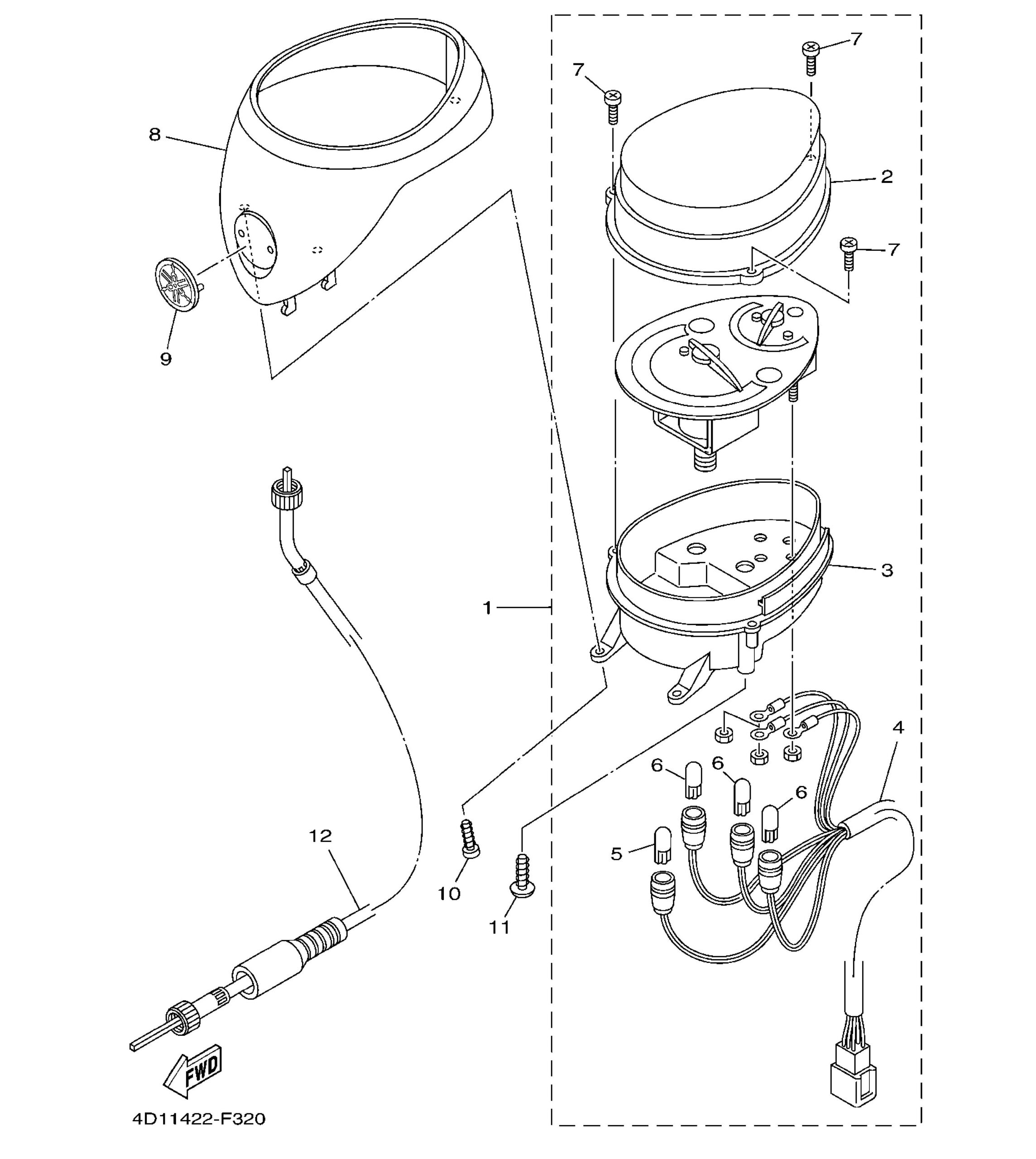 7
7
8
2
7
9
1
3
4
6
6
6
5
12
10
11
FWD
4D11422-F320