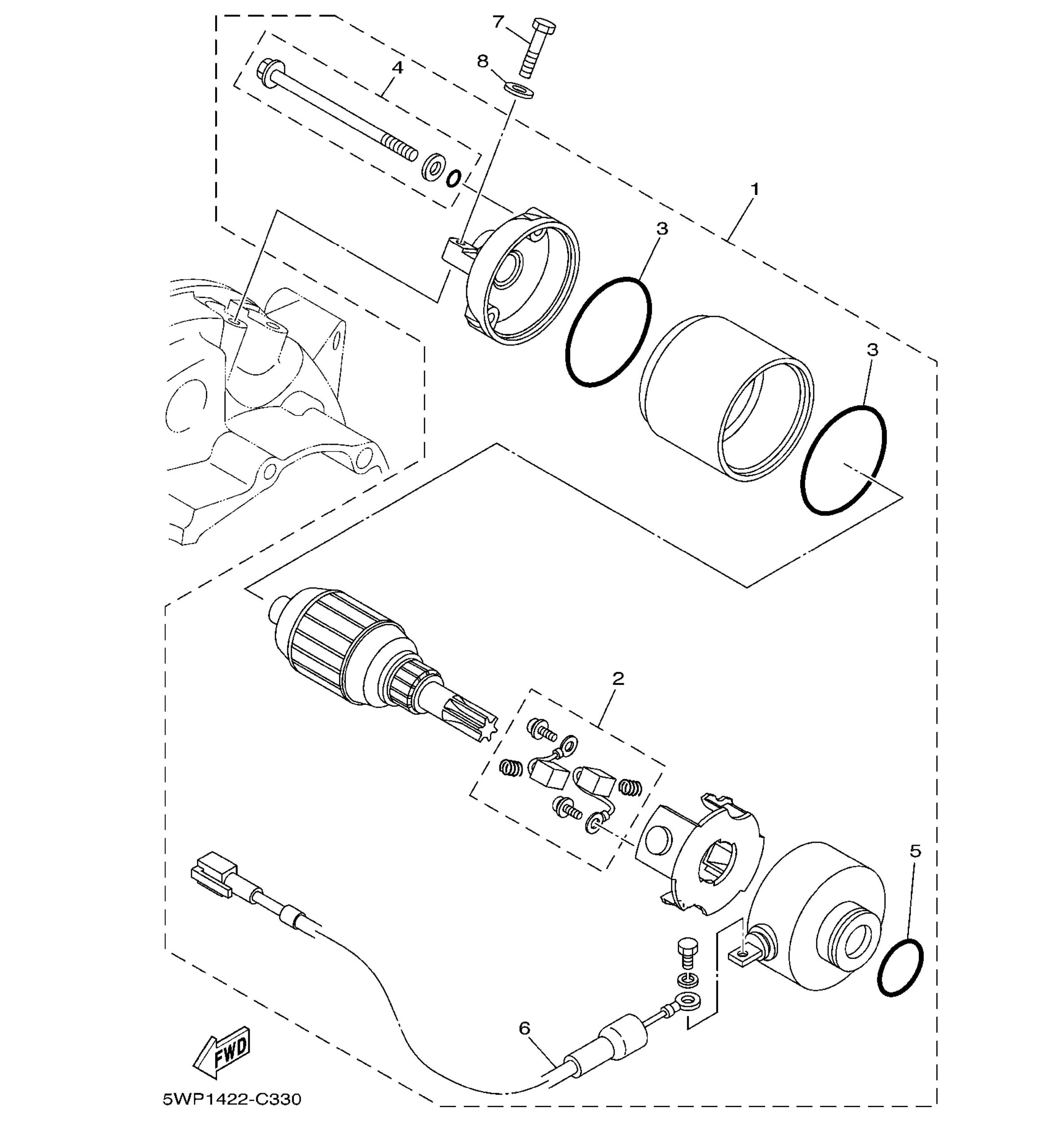 7
8
4
1
3
3
2
5
6
FWD
5WP1422-C330