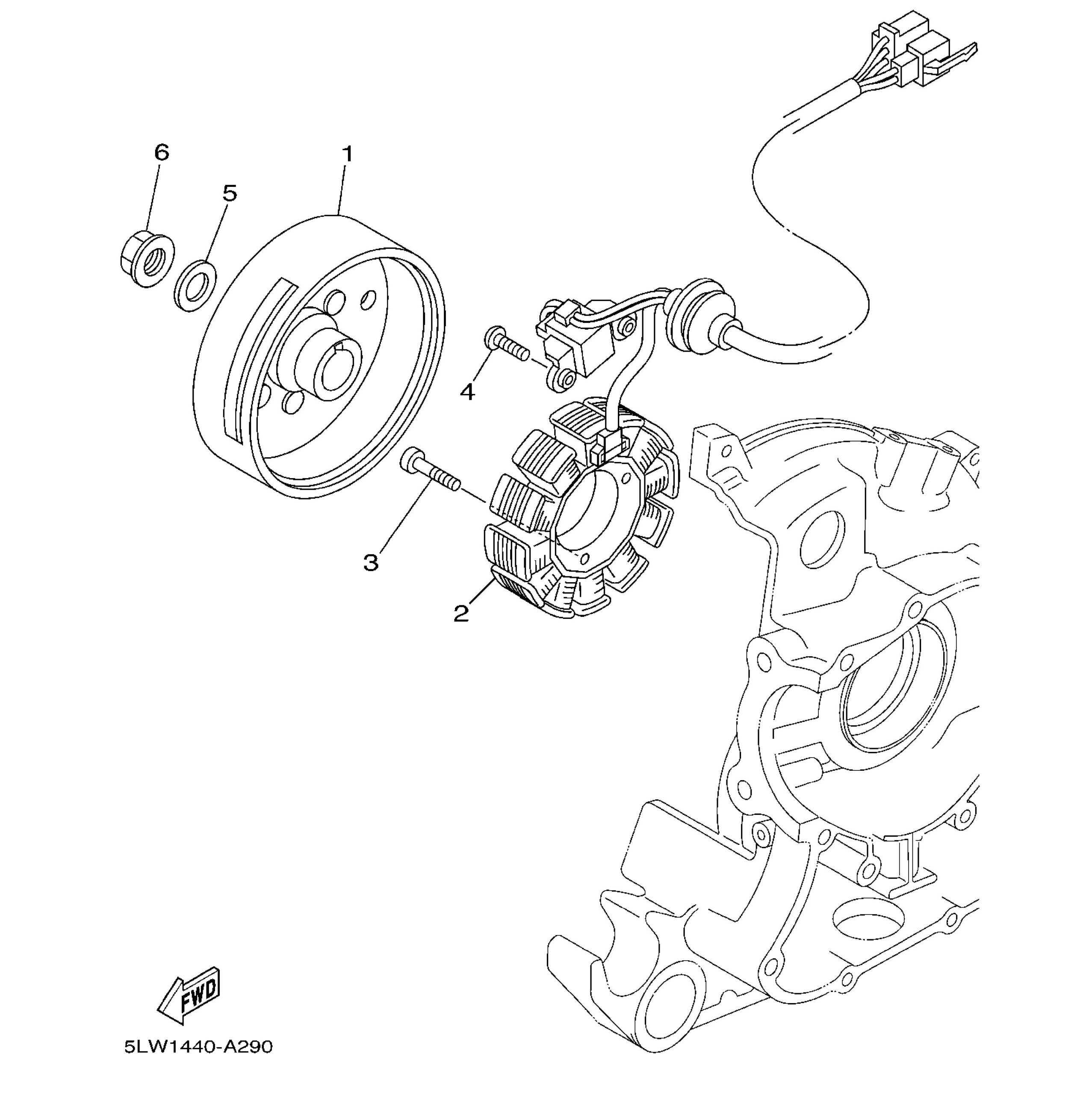 6
1
5
4
3
2
FWD
5LW1440-A290