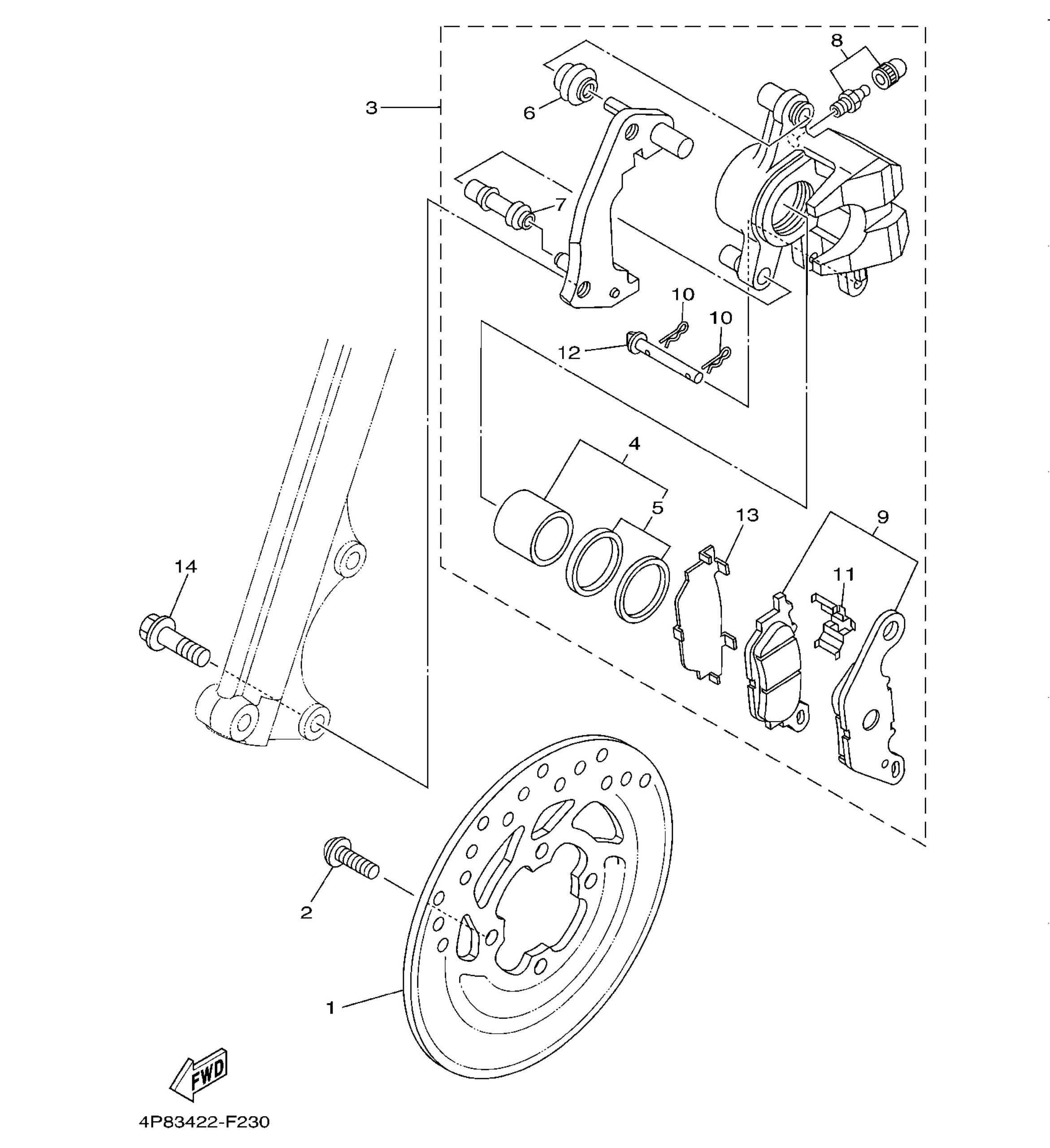 8
3
6
7
10
10
12
4
5
13
9
11
14
2
1
FWD
4P83422-F230