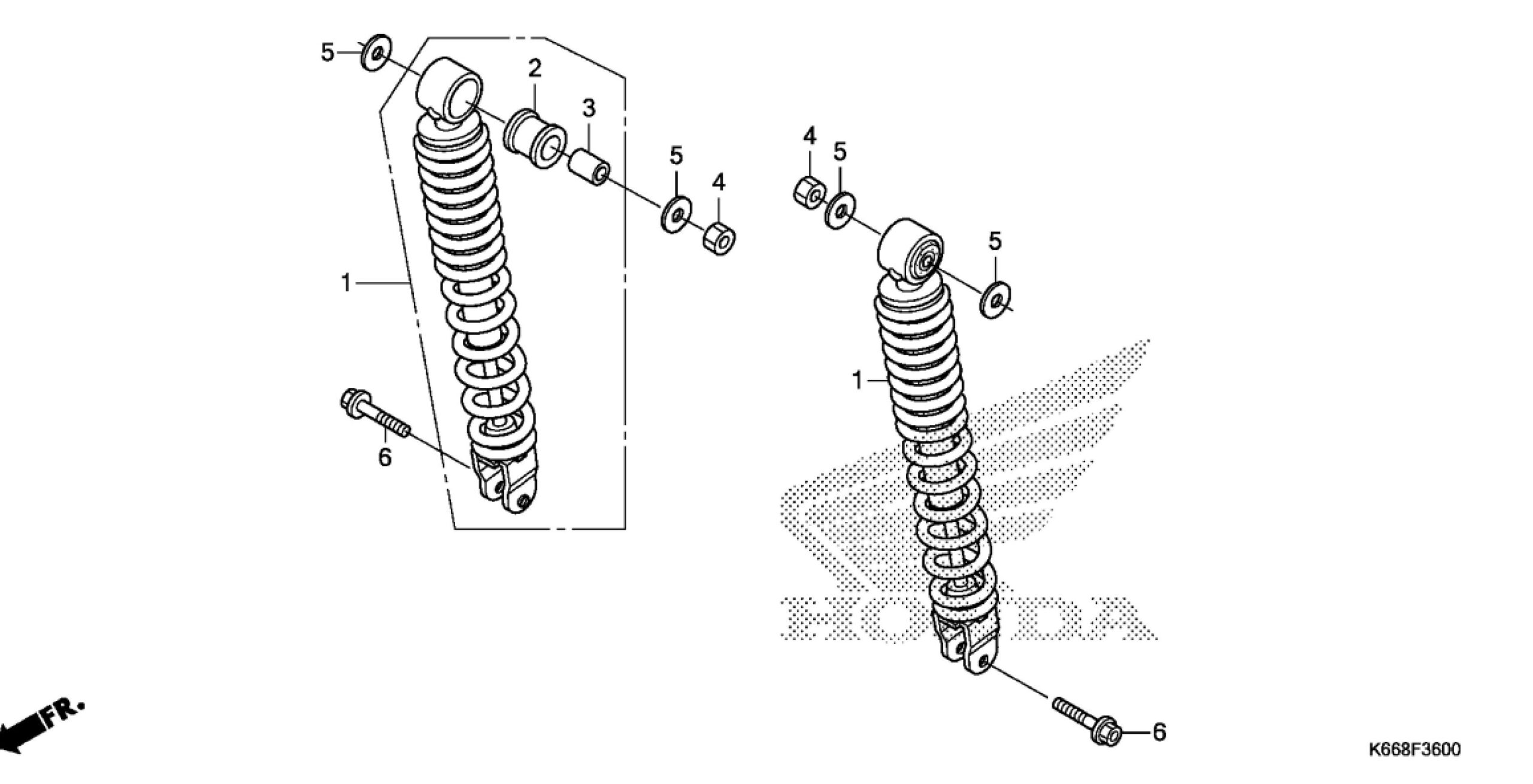 5
2
3
5
4
1
6
4
5
5
1
HONDA
6
FR.
K668F3600