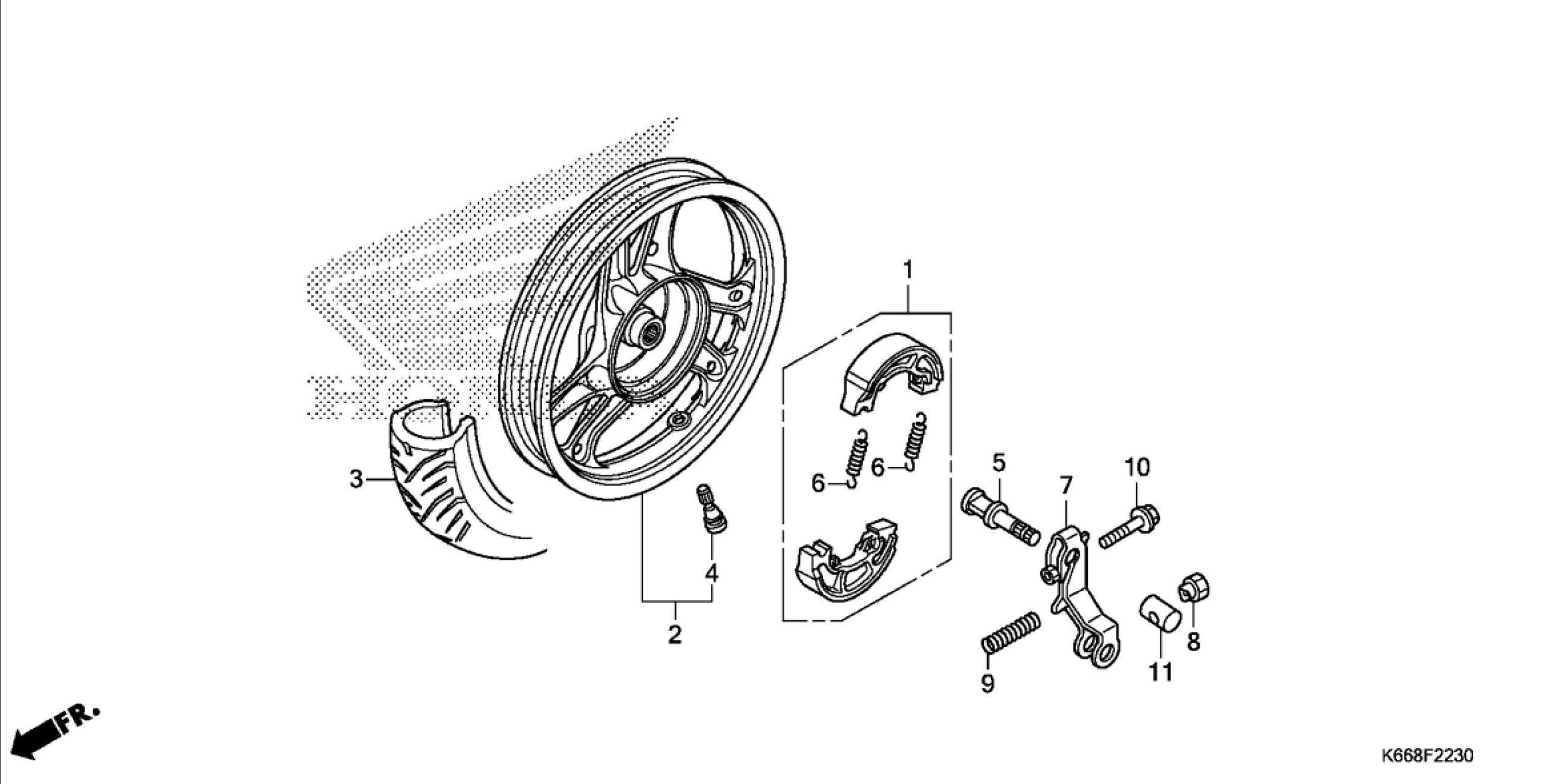 1
3
6
6
5
7
10
4
2
9
11
8
FR.
K668F2230