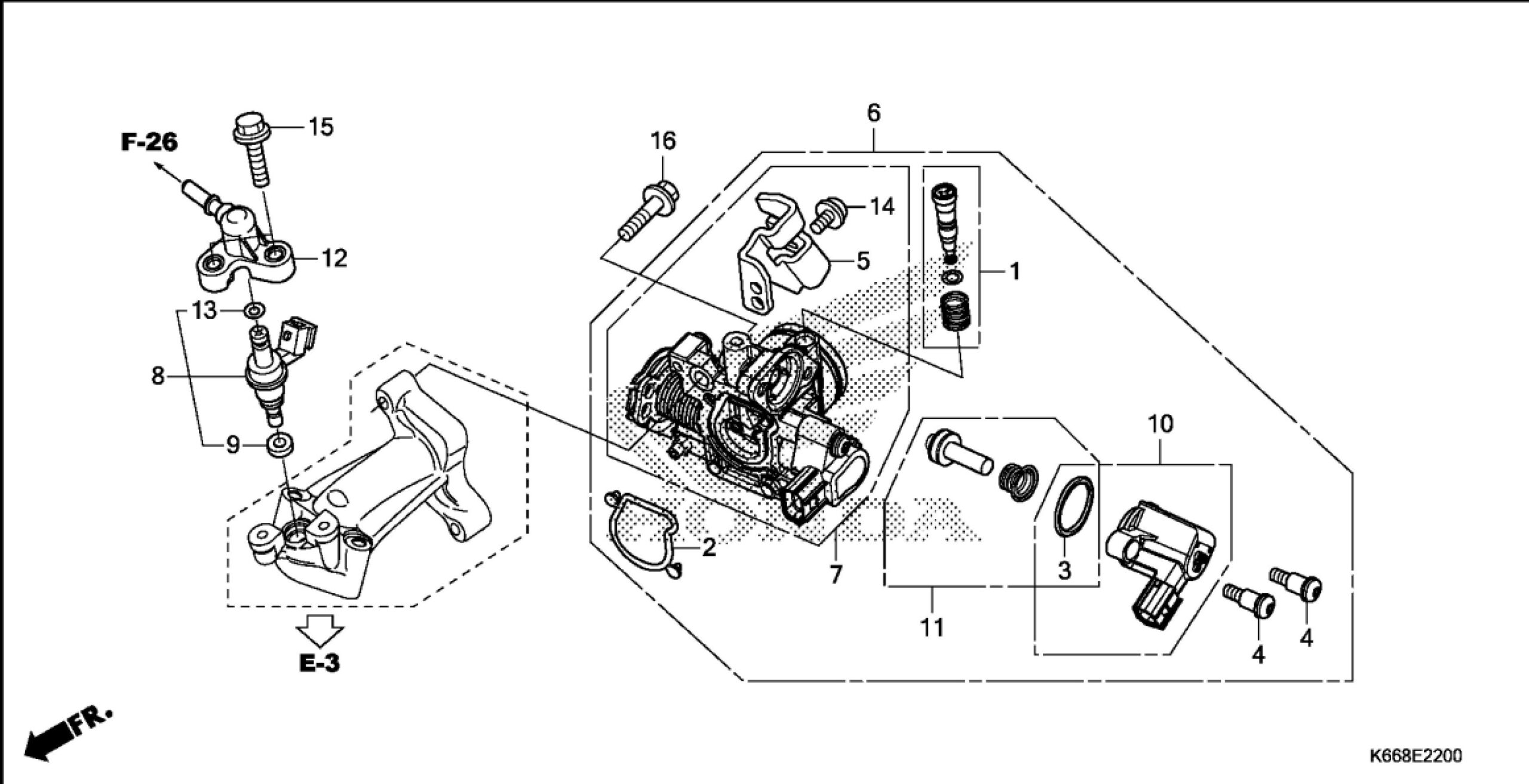 F-26
15
12
13
8
9
E-3
FR.
16
6
14
5
1
2
7
10
3
11
4
4
K668E2200