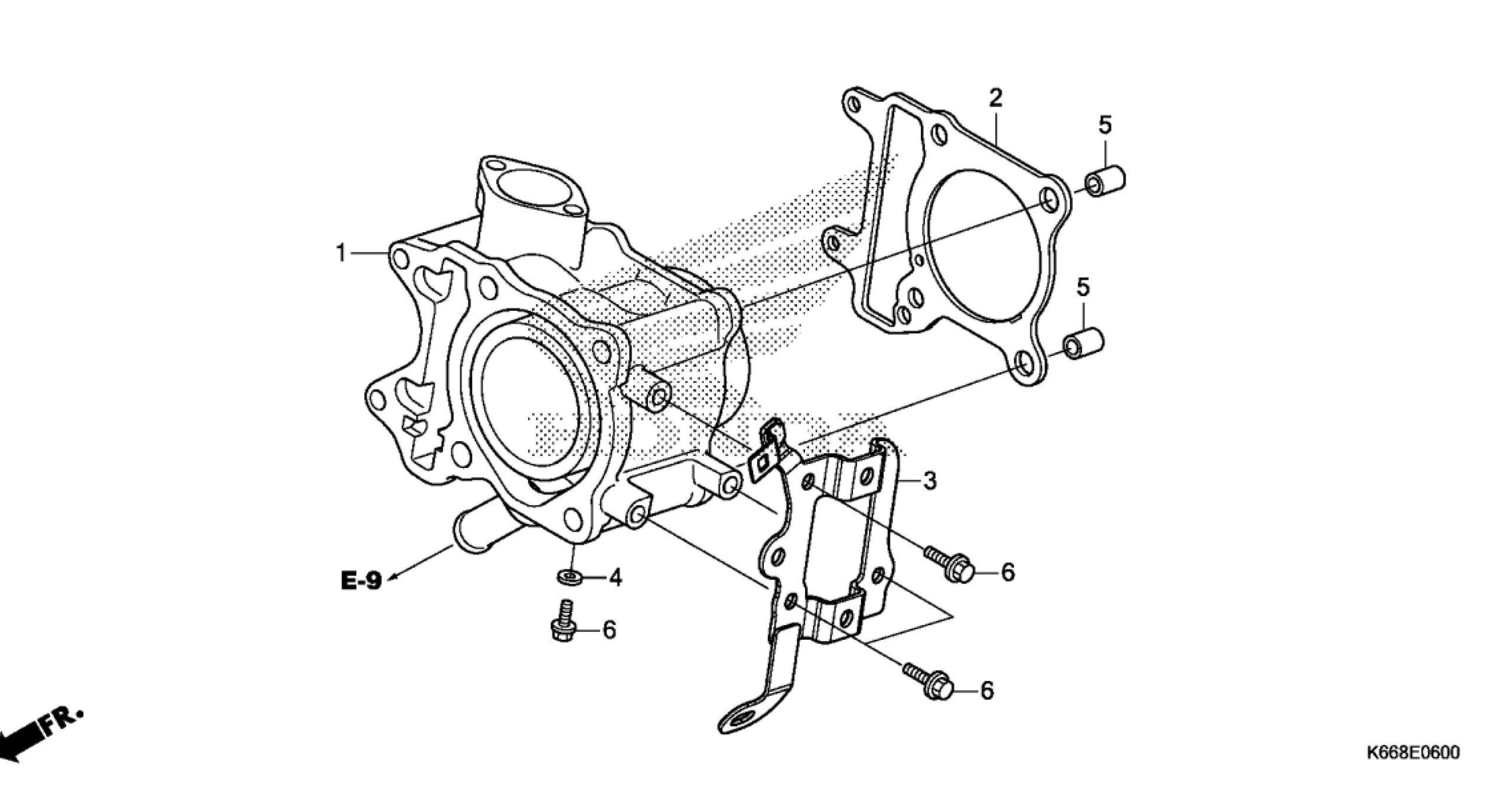 2
5
1
5
3
E-9
4
6
6
6
FR.
K668E0600