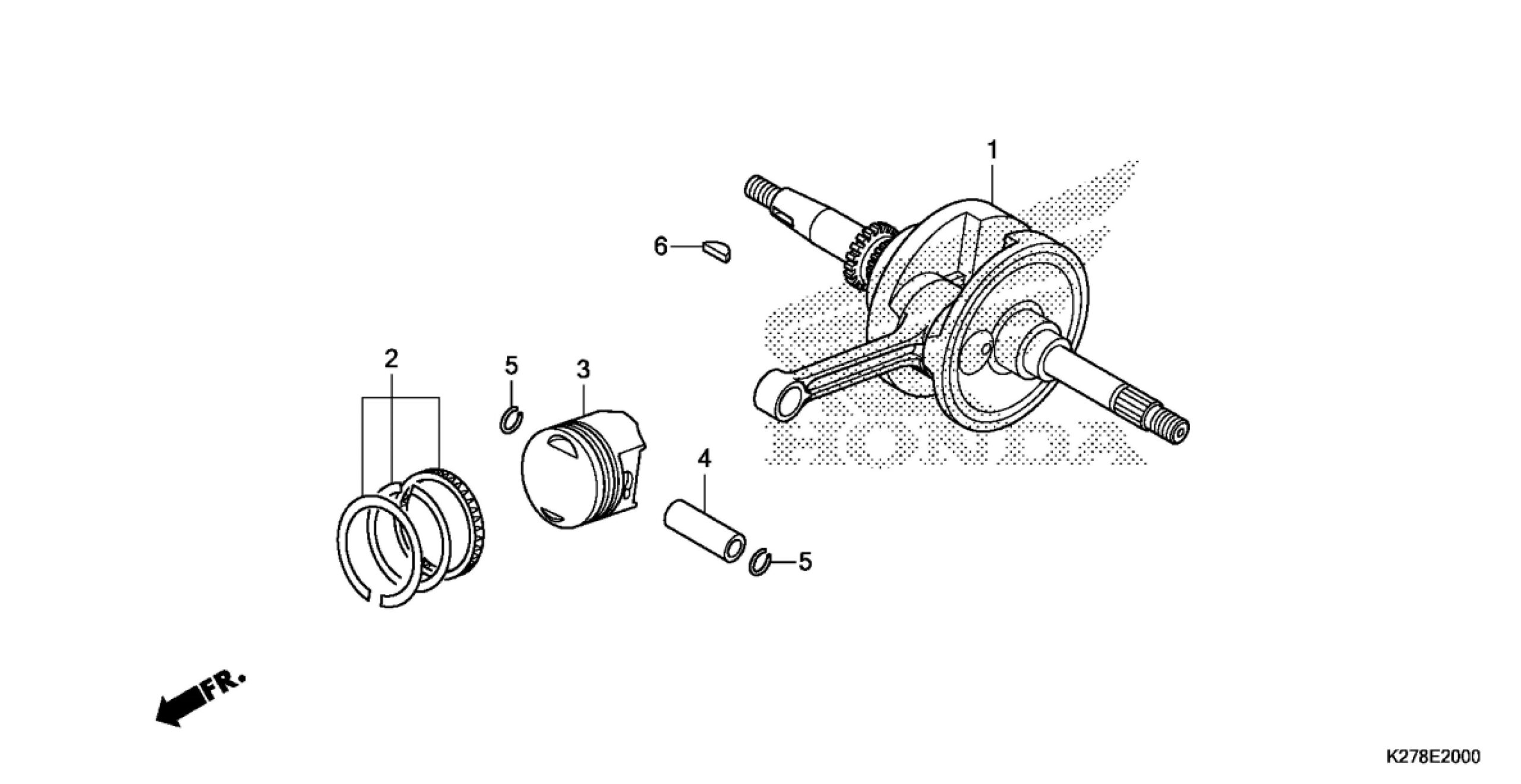 1
6
2
5
3
4
5
HONDA
FR.
K278E2000